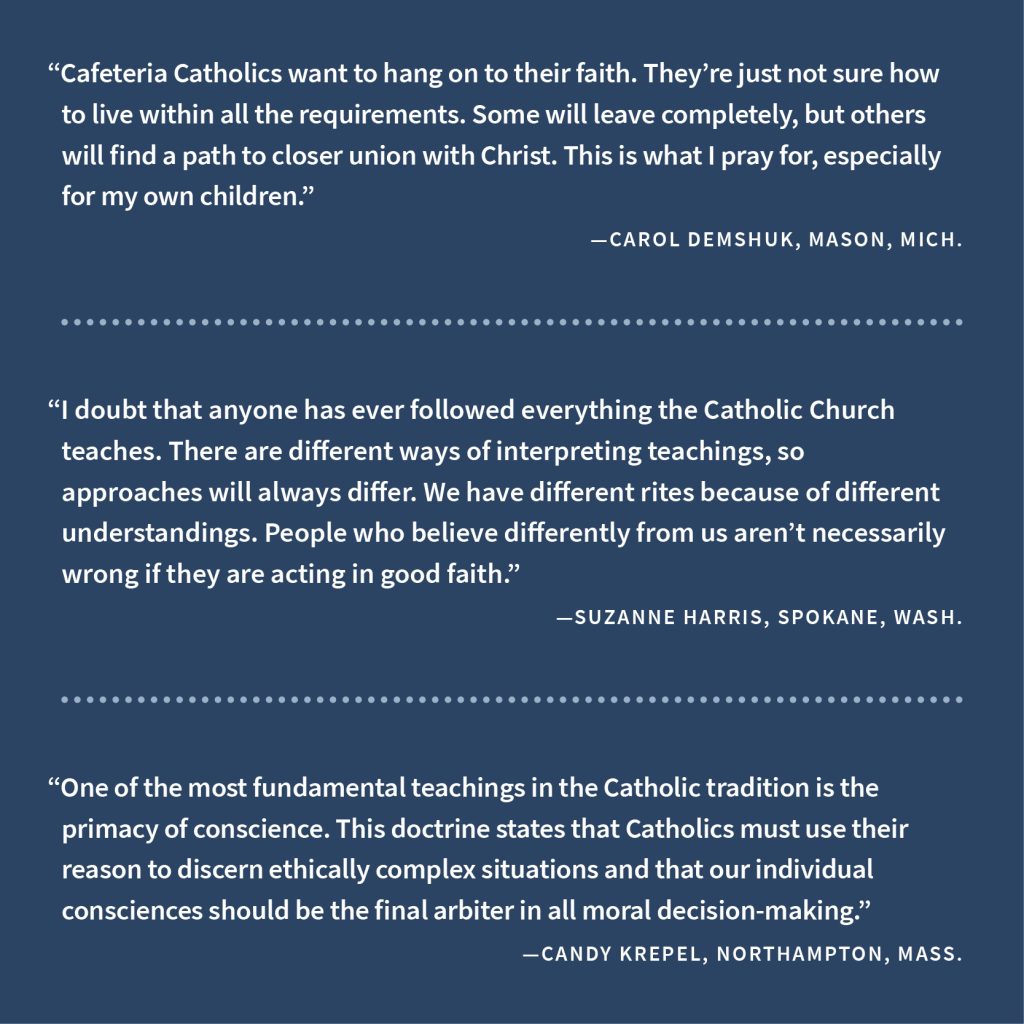 “Cafeteria Catholics want to hang on to their faith. They’re just not sure how to live within all the requirements. Some will leave completely, but others will find a path to closer union with Christ. This is what I pray for, especially for my own children.”

—CAROL DEMSHUK, MASON, MICH.

“I doubt that anyone has ever followed everything the Catholic Church teaches. There are different ways of interpreting teachings, so approaches will always differ. We have different rites because of different understandings. People who believe differently from us aren’t necessarily wrong if they are acting in good faith.”

—SUZANNE HARRIS, SPOKANE, WASH.

“One of the most fundamental teachings in the Catholic tradition is the primacy of conscience. This doctrine states that Catholics must use their reason to discern ethically complex situations and that our individual consciences should be the final arbiter in all moral decision-making.”

—CANDY KREPEL, NORTHAMPTON, MASS.