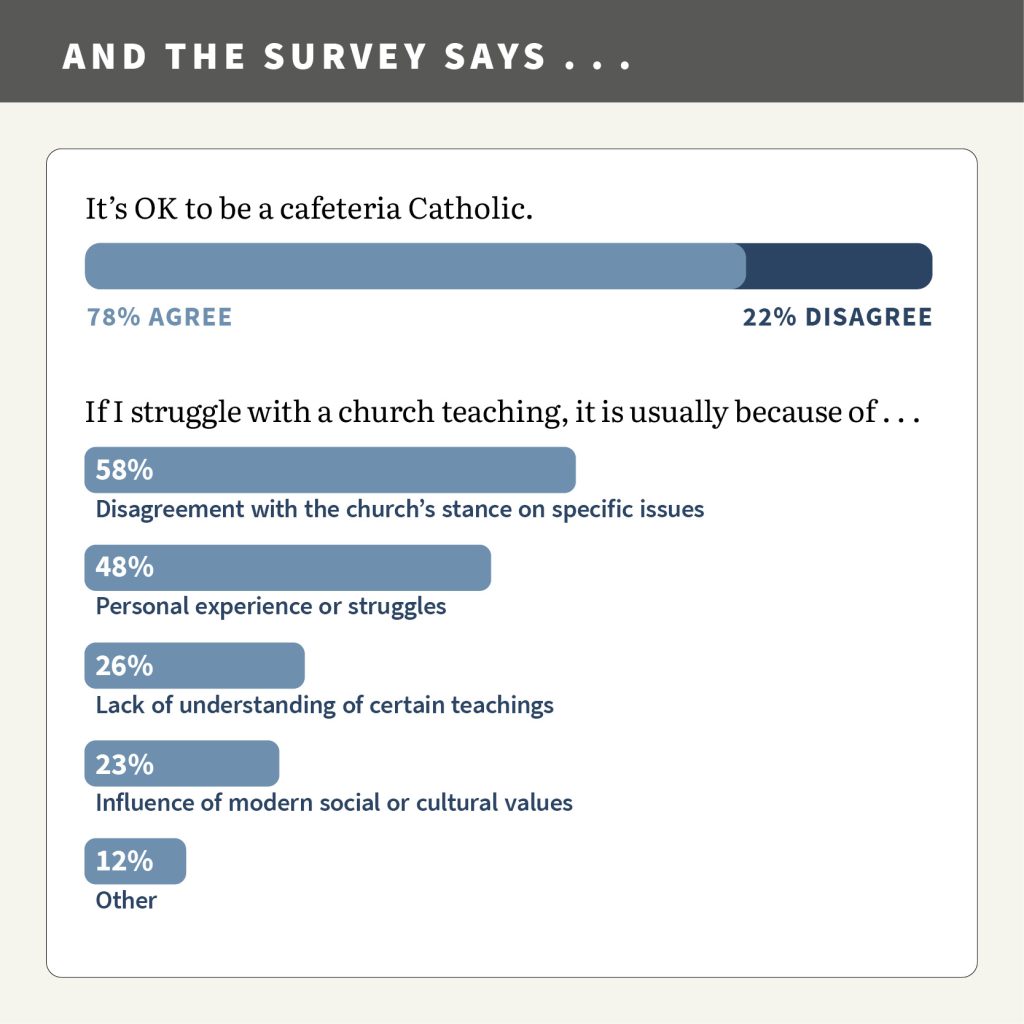 AND THE SURVEY SAYS . . .

It's OK to be a cafeteria Catholic.

78% AGREE

22% DISAGREE

If I struggle with a church teaching, it is usually because of . . .

58%
Disagreement with the church's stance on specific issues

48%
Personal experience or struggles

26%
Lack of understanding of certain teachings

23%
Influence of modern social or cultural values

12%
Other