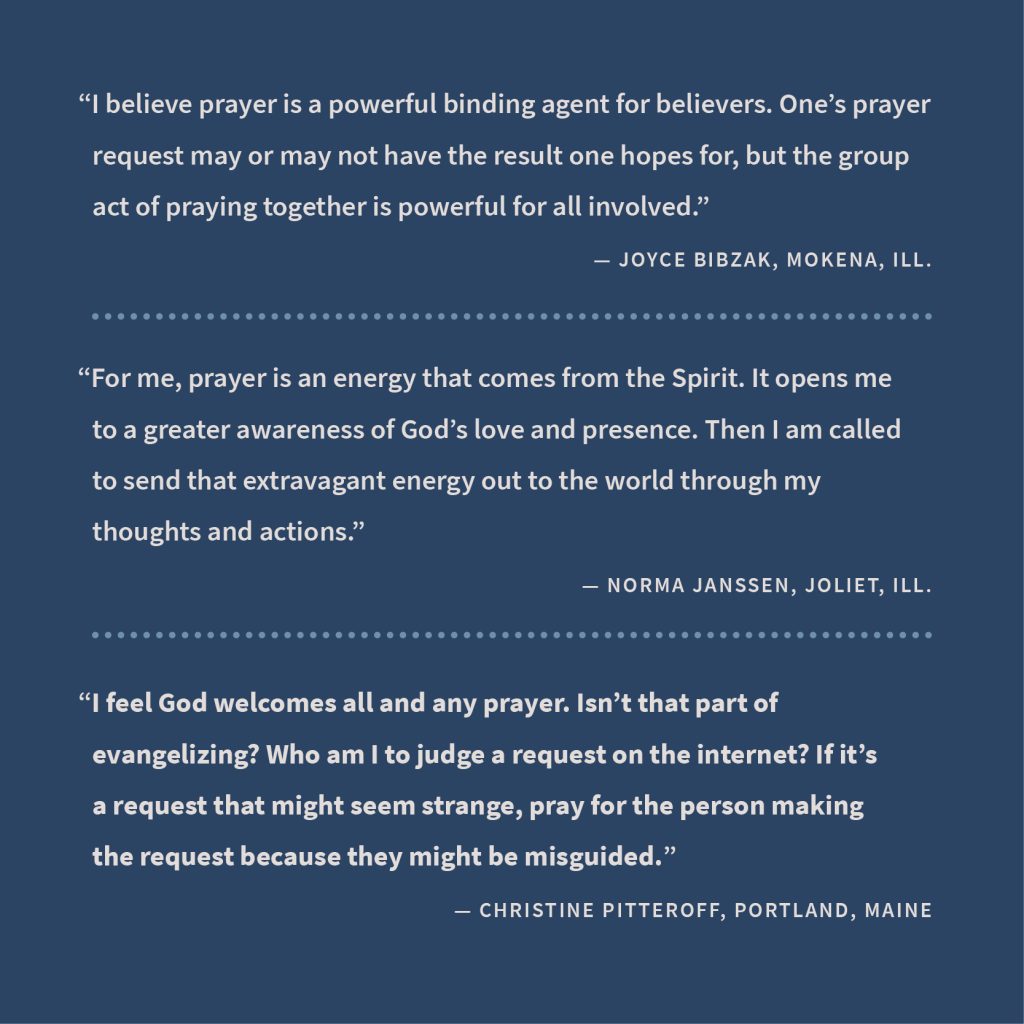 “I believe prayer is a powerful binding agent for believers. One’s prayer request may or may not have the result one hopes for, but the group act of praying together is powerful for all involved.”

— JOYCE BIBZAK, MOKENA, ILL.

“For me, prayer is an energy that comes from the Spirit. It opens me to a greater awareness of God’s love and presence. Then I am called to send that extravagant energy out to the world through my thoughts and actions.”

— NORMA JANSSEN, JOLIET, ILL.

“I feel God welcomes all and any prayer. Isn’t that part of evangelizing? Who am I to judge a request on the internet? If it’s a request that might seem strange, pray for the person making the request because they might be misguided.”

— CHRISTINE PITTEROFF, PORTLAND, MAINE