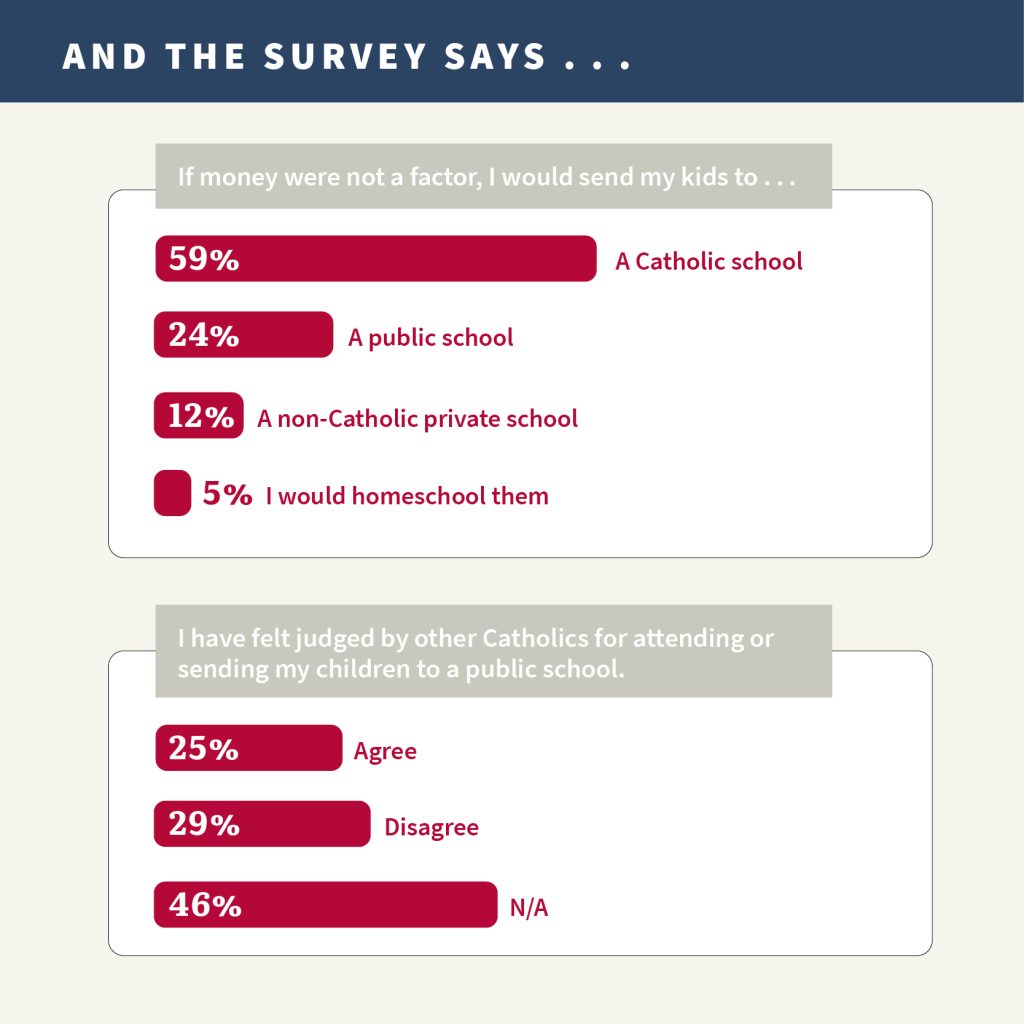 AND THE SURVEY SAYS . . .

If money were not a factor, I would send my kids to . . .

59% A Catholic school

24% A public school

12% A non-Catholic private school

5% I would homeschool them

I have felt judged by other Catholics for attending or sending my children to a public school.

25% Agree

29% Disagree

46% N/A