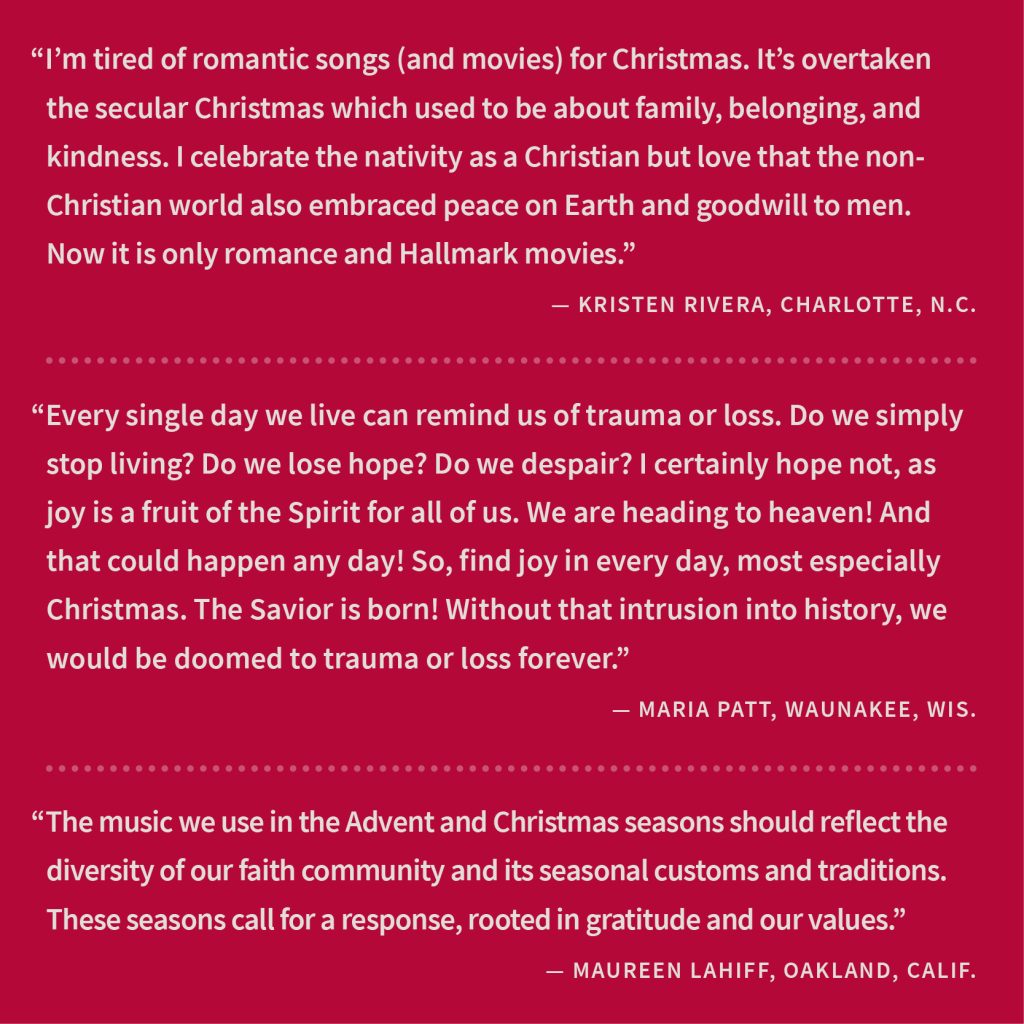 “I’m tired of romantic songs (and movies) for Christmas. It’s overtaken the secular Christmas which used to be about family, belonging, and kindness. I celebrate the nativity as a Christian but love that the non-Christian world also embraced peace on Earth and goodwill to men. Now it is only romance and Hallmark movies.”

— KRISTEN RIVERA, CHARLOTTE, N.C.

“Every single day we live can remind us of trauma or loss. Do we simply stop living? Do we lose hope? Do we despair? I certainly hope not, as joy is a fruit of the Spirit for all of us. We are heading to heaven! And that could happen any day! So, find joy in every day, most especially Christmas. The Savior is born! Without that intrusion into history, we would be doomed to trauma or loss forever.”

— MARIA PATT, WAUNAKEE, WIS.

“The music we use in the Advent and Christmas seasons should reflect the diversity of our faith community and its seasonal customs and traditions. These seasons call for a response, rooted in gratitude and our values.”

— MAUREEN LAHIFF, OAKLAND, CALIF.