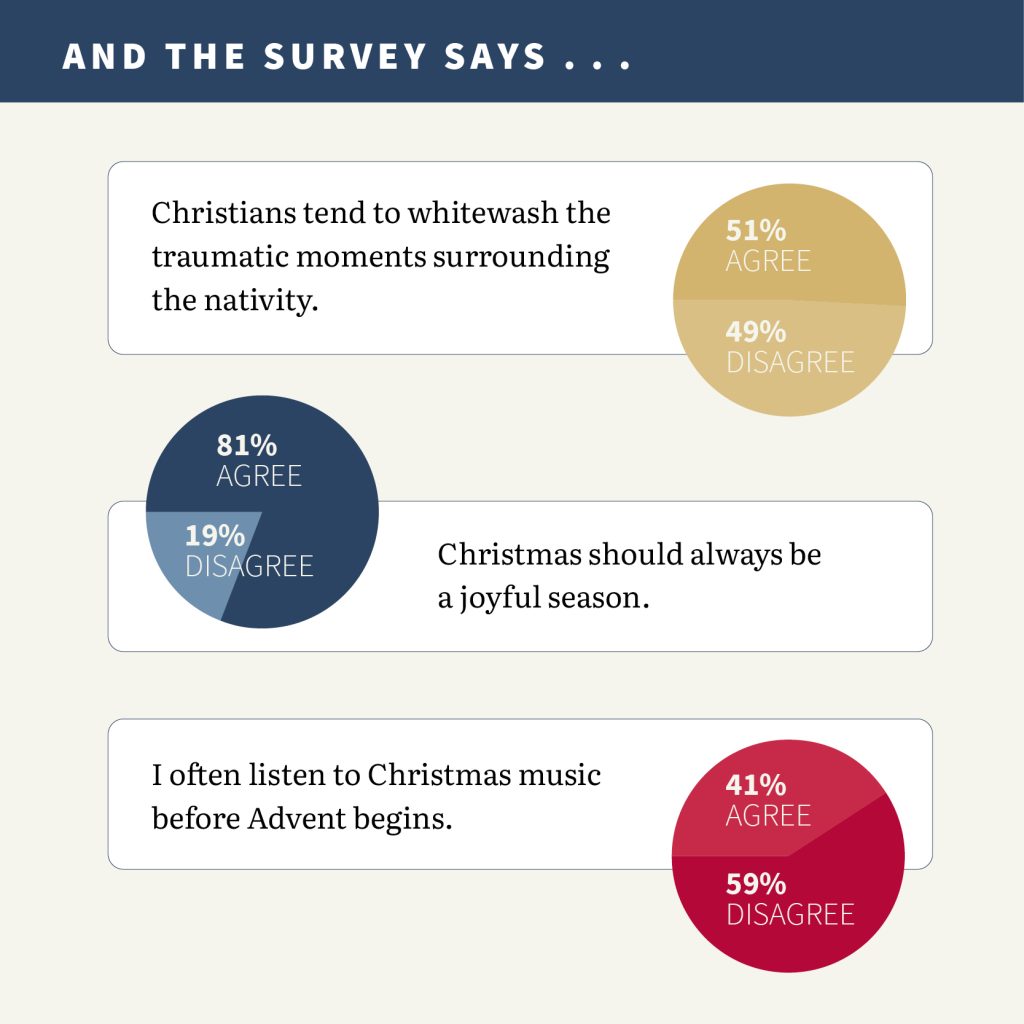 AND THE SURVEY SAYS . . .

Christians tend to whitewash the traumatic moments surrounding the nativity.

51%
AGREE

49%
DISAGREE

81%
AGREE

19%
DISAGREE

Christmas should always be a joyful season.

I often listen to Christmas music before Advent begins.

41%
AGREE

59%
DISAGREE