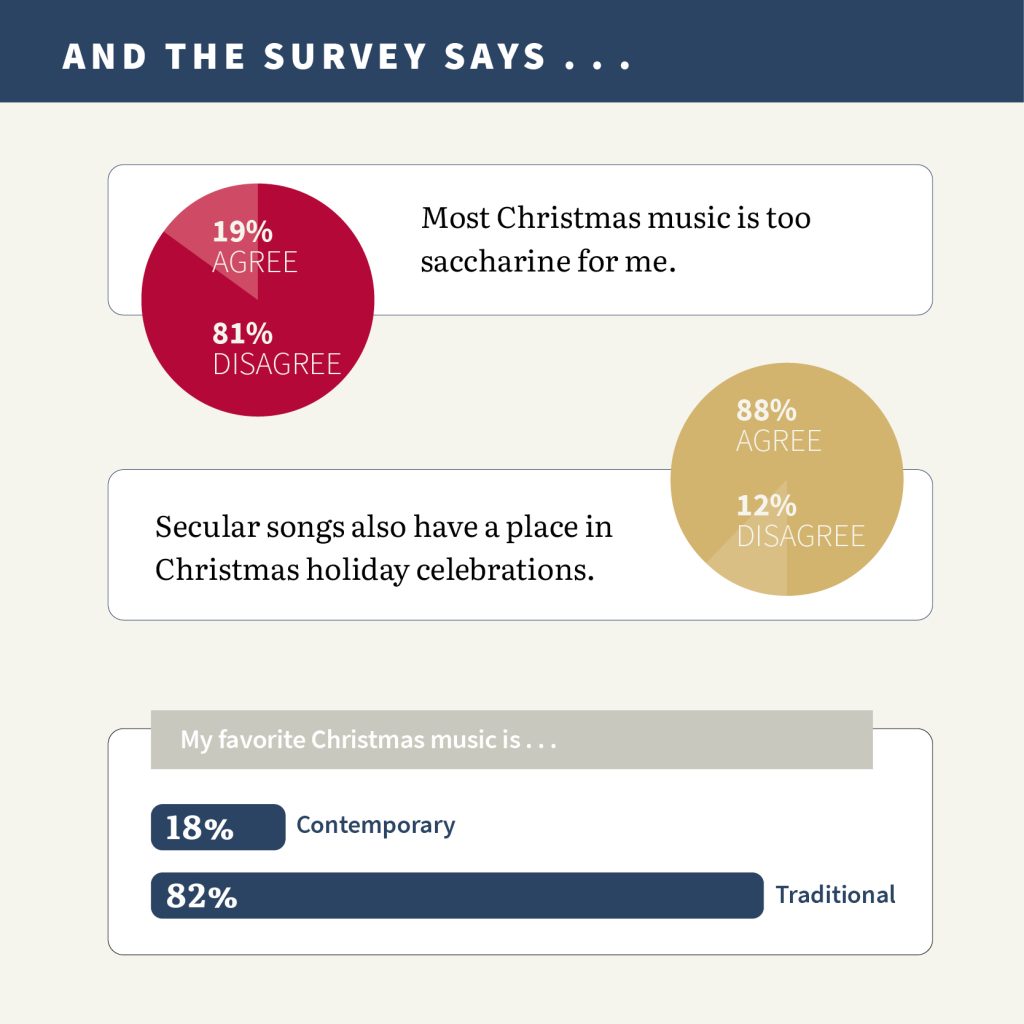 AND THE SURVEY SAYS . . .

19%
AGREE

81%
DISAGREE

Most Christmas music is too saccharine for me.

88%
AGREE

12%
DISAGREE

Secular songs also have a place in Christmas holiday celebrations.

My favorite Christmas music is . . .

18% Contemporary

82% Traditional