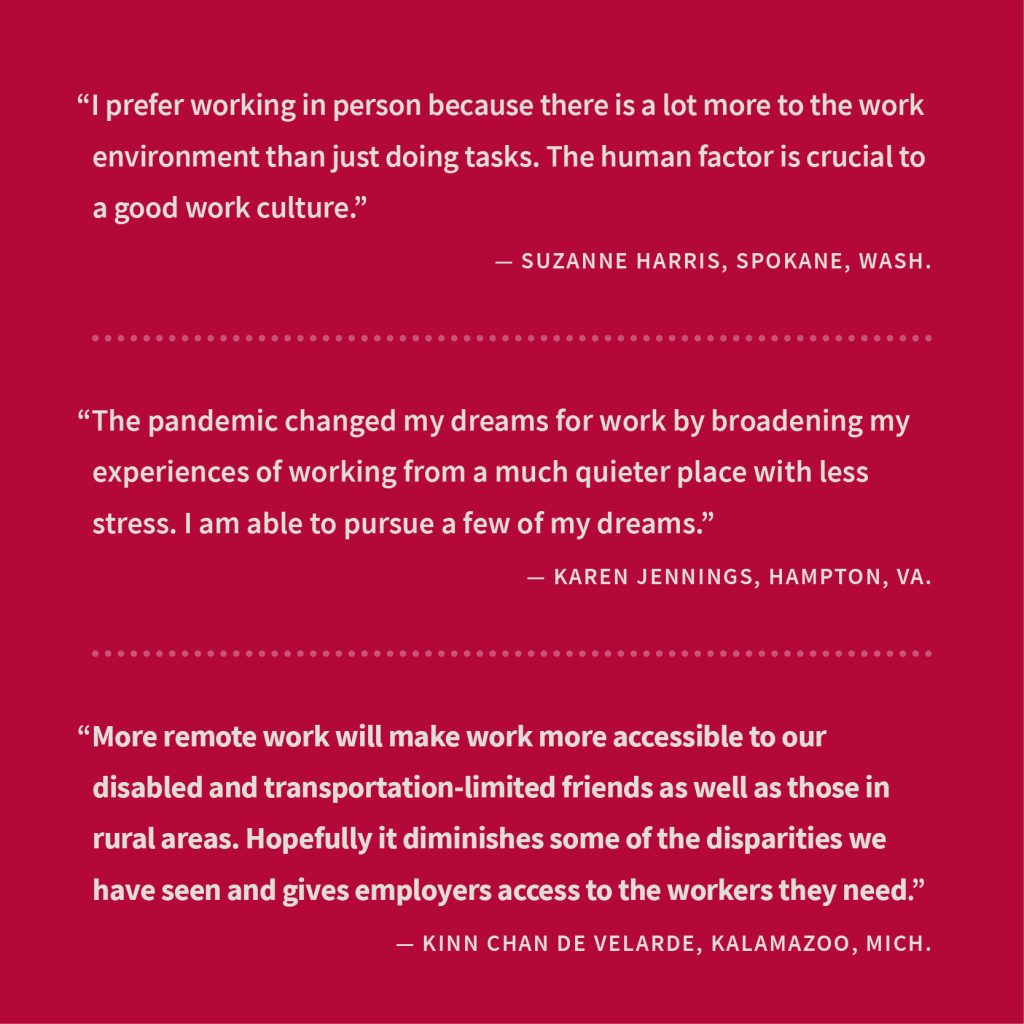 “I prefer working in person because there is a lot more to the work environment than just doing tasks. The human factor is crucial to a good work culture.”

— SUZANNE HARRIS, SPOKANE, WASH.

“The pandemic changed my dreams for work by broadening my experiences of working from a much quieter place with less stress. I am able to pursue a few of my dreams.”

— KAREN JENNINGS, HAMPTON, VA.

“More remote work will make work more accessible to our disabled and transportation-limited friends as well as those in rural areas. Hopefully it diminishes some of the disparities we have seen and gives employers access to the workers they need.”

— KINN CHAN DE VELARDE, KALAMAZOO, MICH.