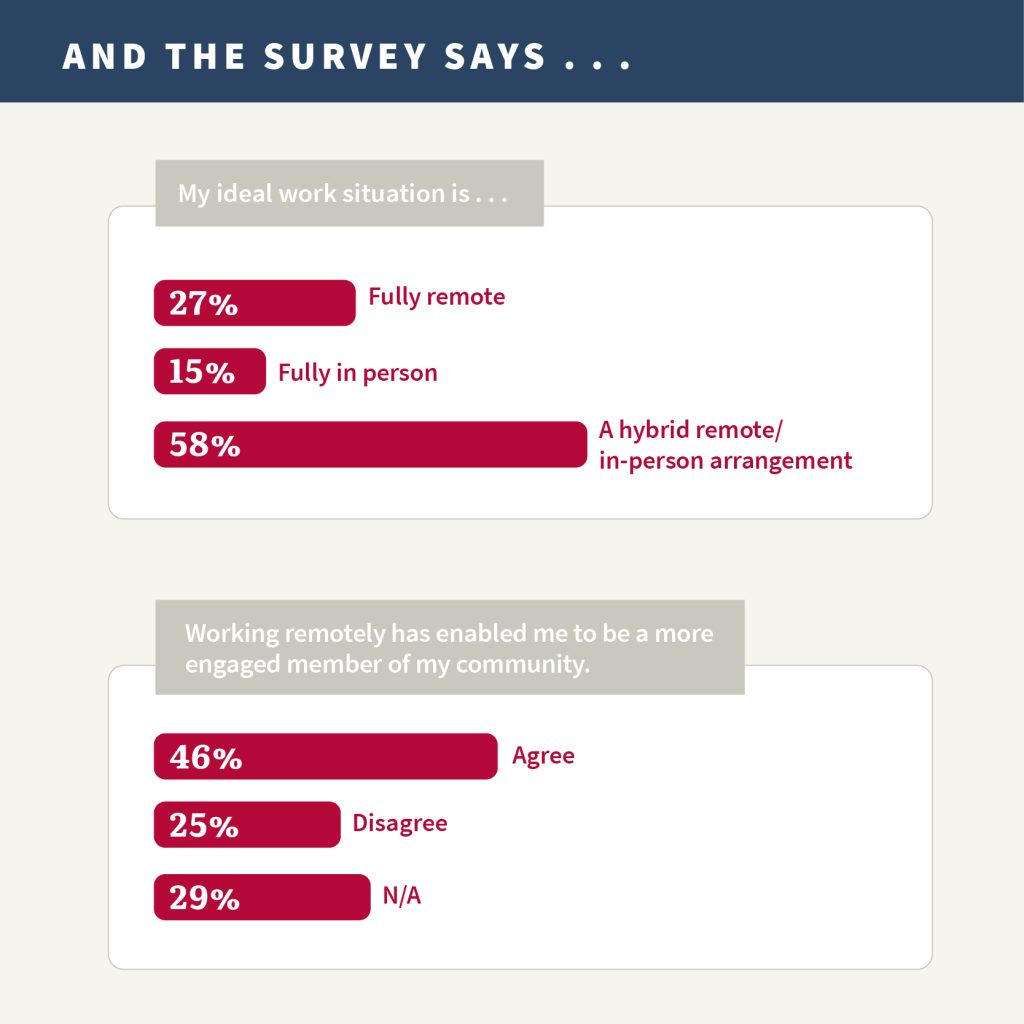 AND THE SURVEY SAYS . . .

My ideal work situation is . . .

27% Fully remote

15% Fully in person

58% A hybrid remote/ in-person arrangement

Working remotely has enabled me to be a more engaged member of my community.

46% Agree

25% Disagree

29% N/A