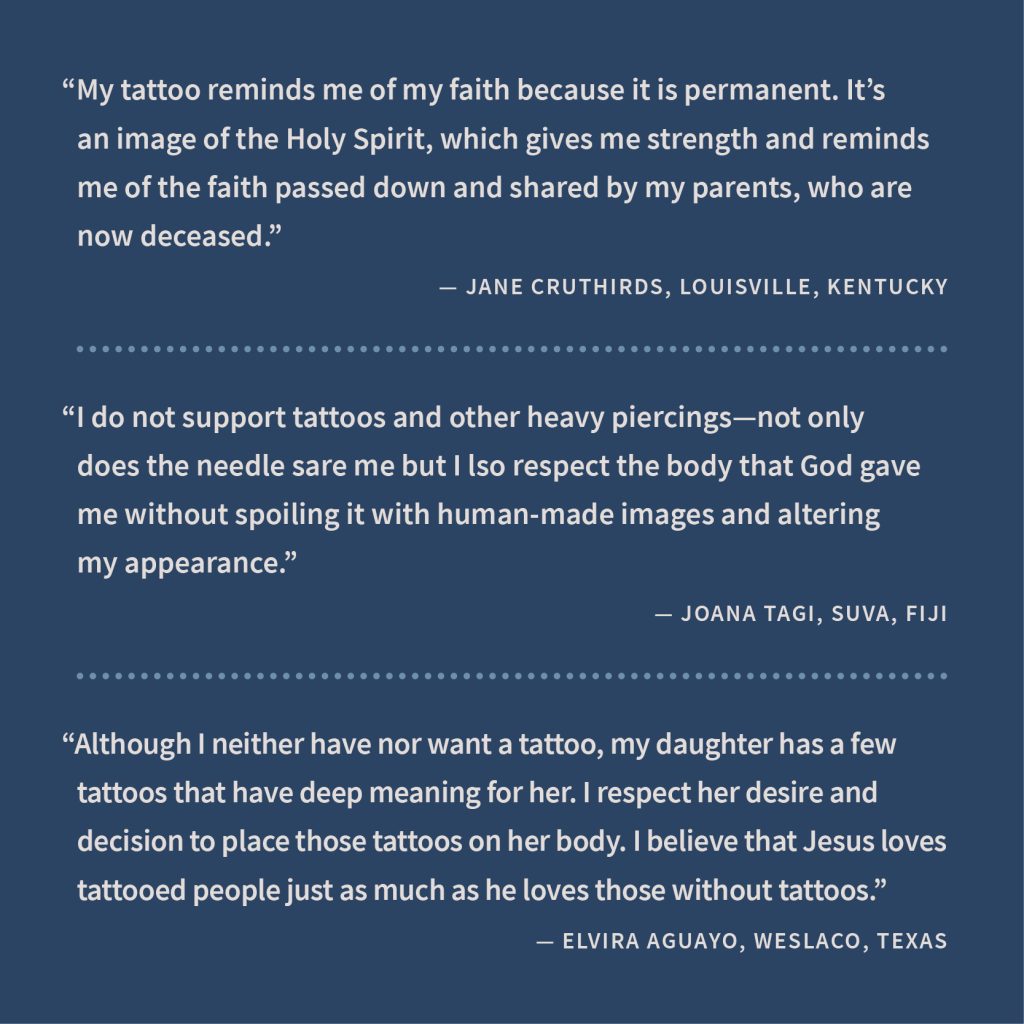 “My tattoo reminds me of my faith because it is permanent. It’s an image of the Holy Spirit, which gives me strength and reminds me of the faith passed down and shared by my parents, who are now deceased.”

— JANE CRUTHIRDS, LOUISVILLE, KENTUCKY

“I do not support tattoos and other heavy piercings—not only does the needle sare me but I lso respect the body that God gave me without spoiling it with human-made images and altering my appearance.”

— JOANA TAGI, SUVA, FIJI

“Although I neither have nor want a tattoo, my daughter has a few tattoos that have deep meaning for her. I respect her desire and decision to place those tattoos on her body. I believe that Jesus loves tattooed people just as much as he loves those without tattoos.”

— ELVIRA AGUAYO, WESLACO, TEXAS