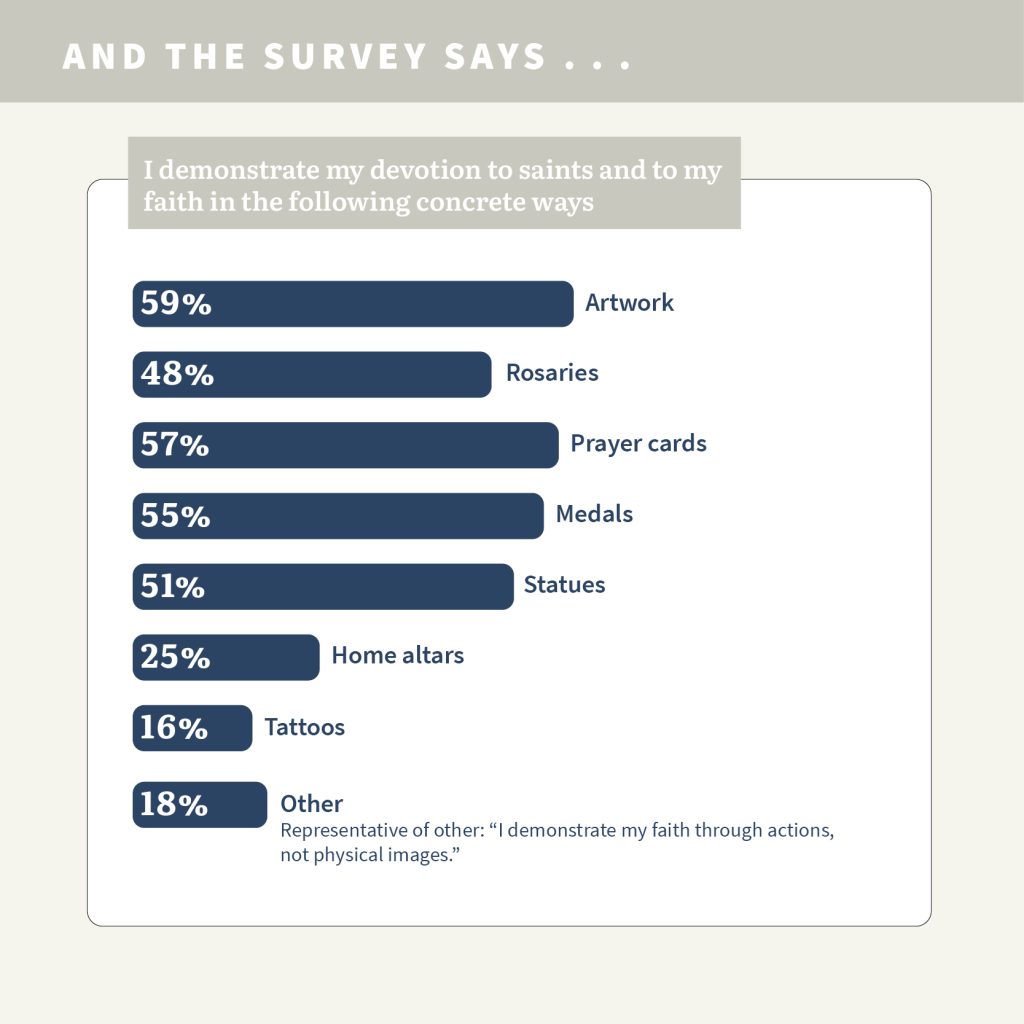 AND THE SURVEY SAYS . . .

I demonstrate my devotion to saints and to my faith in the following concrete ways

59% Artwork

48% Rosaries

57% Prayer cards

55% Medals

51% Statues

25% Home altars

16% Tattoos

18% Other
Representative of other: “I demonstrate my faith through actions, not physical images.”