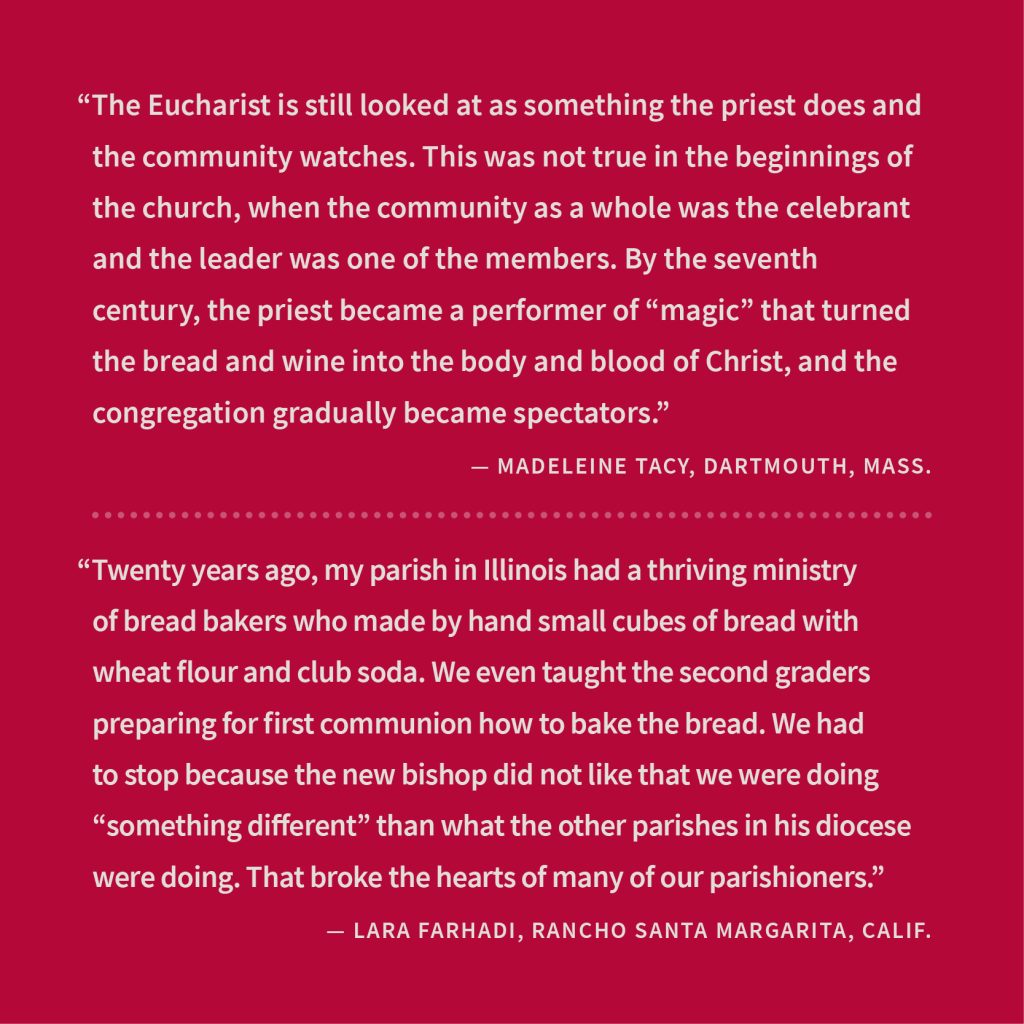 “The Eucharist is still looked at as something the priest does and the community watches. This was not true in the beginnings of the church, when the community as a whole was the celebrant and the leader was one of the members. By the seventh century, the priest became a performer of “magic” that turned the bread and wine into the body and blood of Christ, and the congregation gradually became spectators.”

— MADELEINE TACY, DARTMOUTH, MASS.

“Twenty years ago, my parish in Illinois had a thriving ministry of bread bakers who made by hand small cubes of bread with wheat flour and club soda. We even taught the second graders preparing for first communion how to bake the bread. We had to stop because the new bishop did not like that we were doing “something different” than what the other parishes in his diocese were doing. That broke the hearts of many of our parishioners.”

— LARA FARHADI, RANCHO SANTA MARGARITA, CALIF.