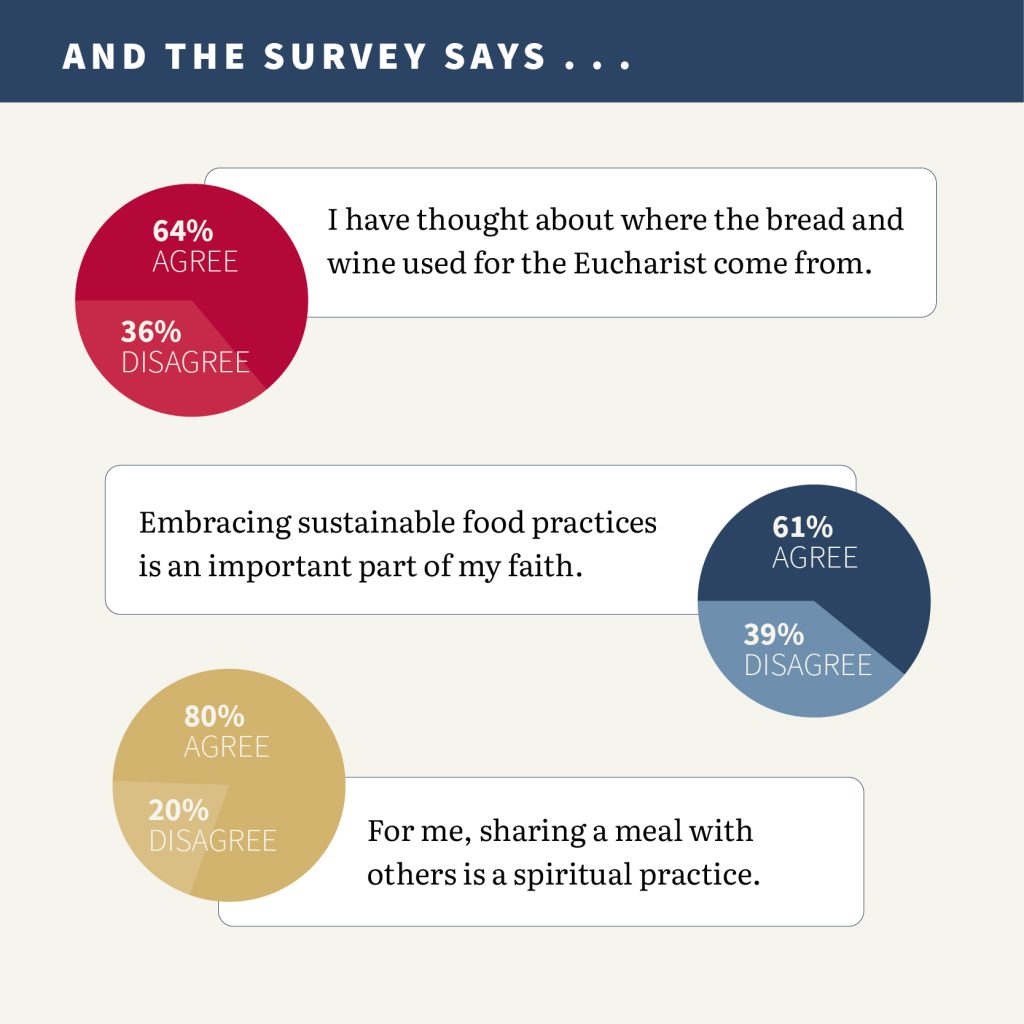 AND THE SURVEY SAYS . . .

64%
AGREE

36%
DISAGREE

I have thought about where the bread and wine used for the Eucharist come from.

Embracing sustainable food practices is an important part of my faith.

61%
AGREE

39%
DISAGREE

80%
AGREE

20%
DISAGREE

For me, sharing a meal with others is a spiritual practice.