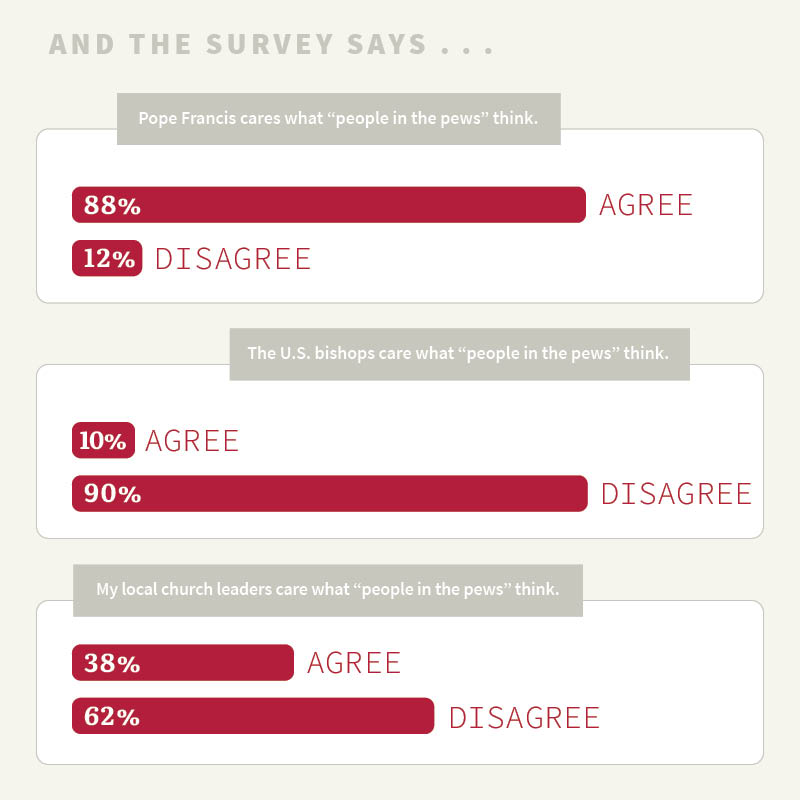 AND THE SURVEY SAYS . . .

Pope Francis cares what “people in the pews” think.

88% AGREE

12% DISAGREE

The U.S. bishops care what “people in the pews” think.

10% AGREE

90% DISAGREE

My local church leaders care what “people in the pews” think.

38% AGREE

62% DISAGREE