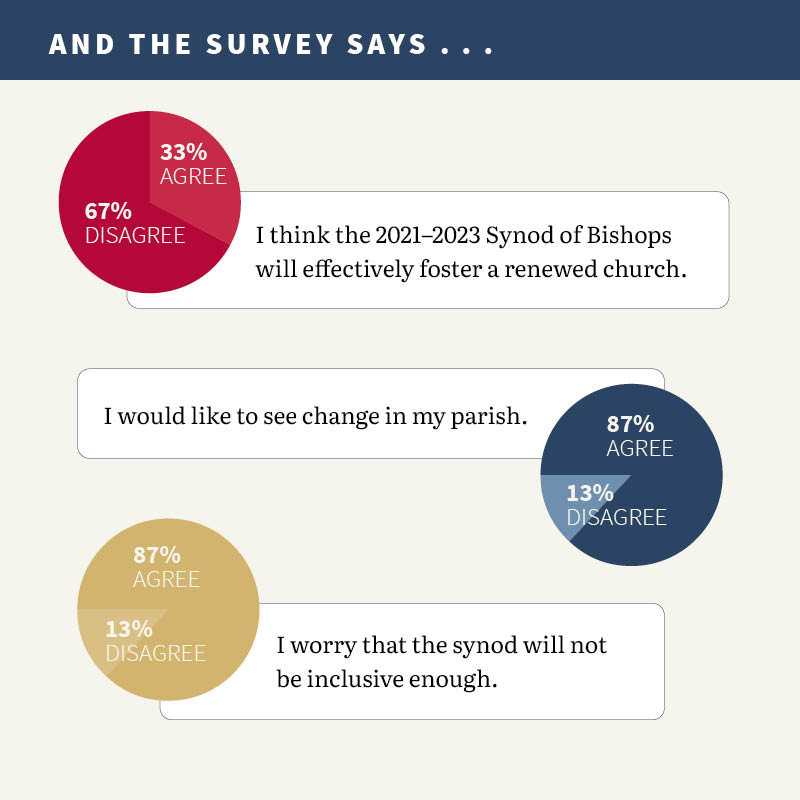 AND THE SURVEY SAYS . . .

33%
AGREE

67%
DISAGREE

I think the 2021–2023 Synod of Bishops will effectively foster a renewed church.

I would like to see change in my parish.

87%
AGREE

13%
DISAGREE

87%
AGREE

13%
DISAGREE

I worry that the synod will not be inclusive enough.