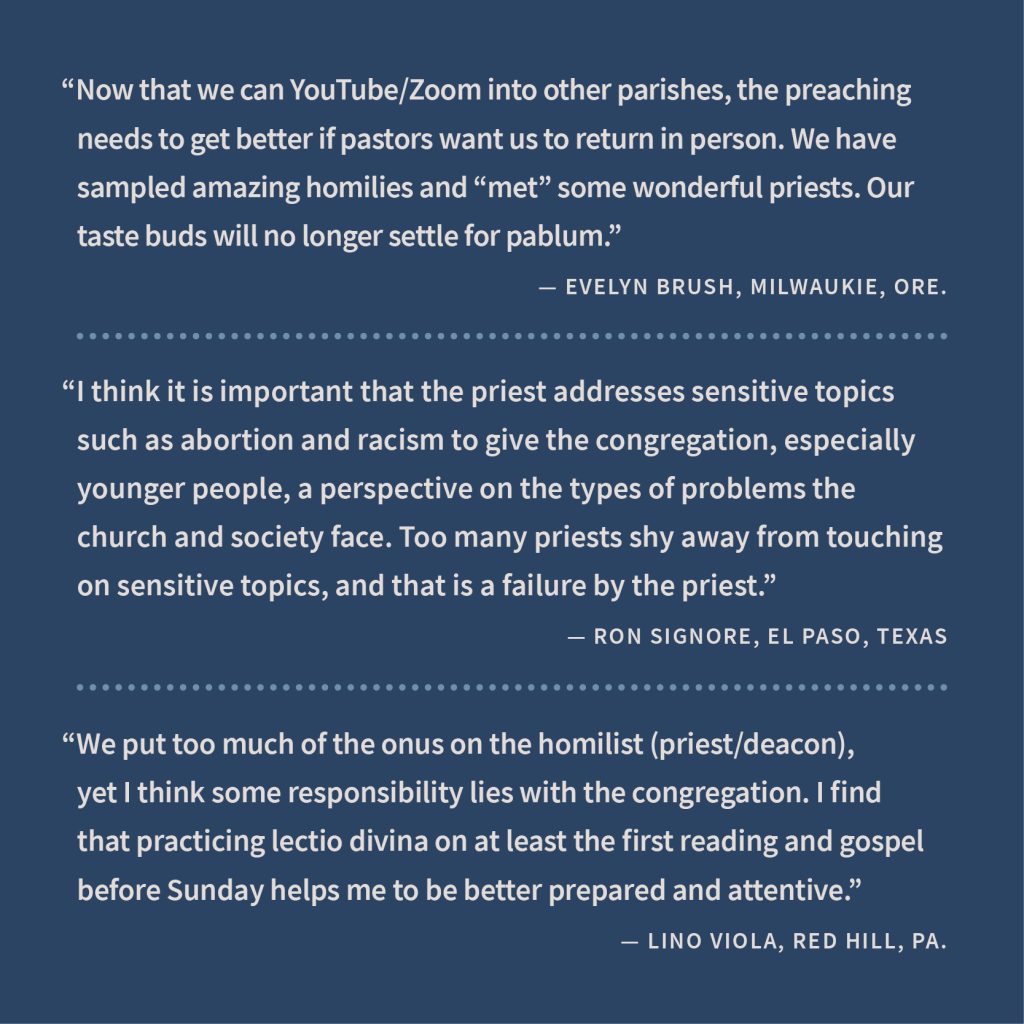 “Now that we can YouTube/Zoom into other parishes, the preaching needs to get better if pastors want us to return in person. We have sampled amazing homilies and “met” some wonderful priests. Our taste buds will no longer settle for pablum.”

— EVELYN BRUSH, MILWAUKIE, ORE.

“I think it is important that the priest addresses sensitive topics such as abortion and racism to give the congregation, especially younger people, a perspective on the types of problems the church and society face. Too many priests shy away from touching on sensitive topics, and that is a failure by the priest.”

— RON SIGNORE, EL PASO, TEXAS

“We put too much of the onus on the homilist (priest/deacon), yet I think some responsibility lies with the congregation. I find that practicing lectio divina on at least the first reading and gospel before Sunday helps me to be better prepared and attentive.”

— LINO VIOLA, RED HILL, PA.