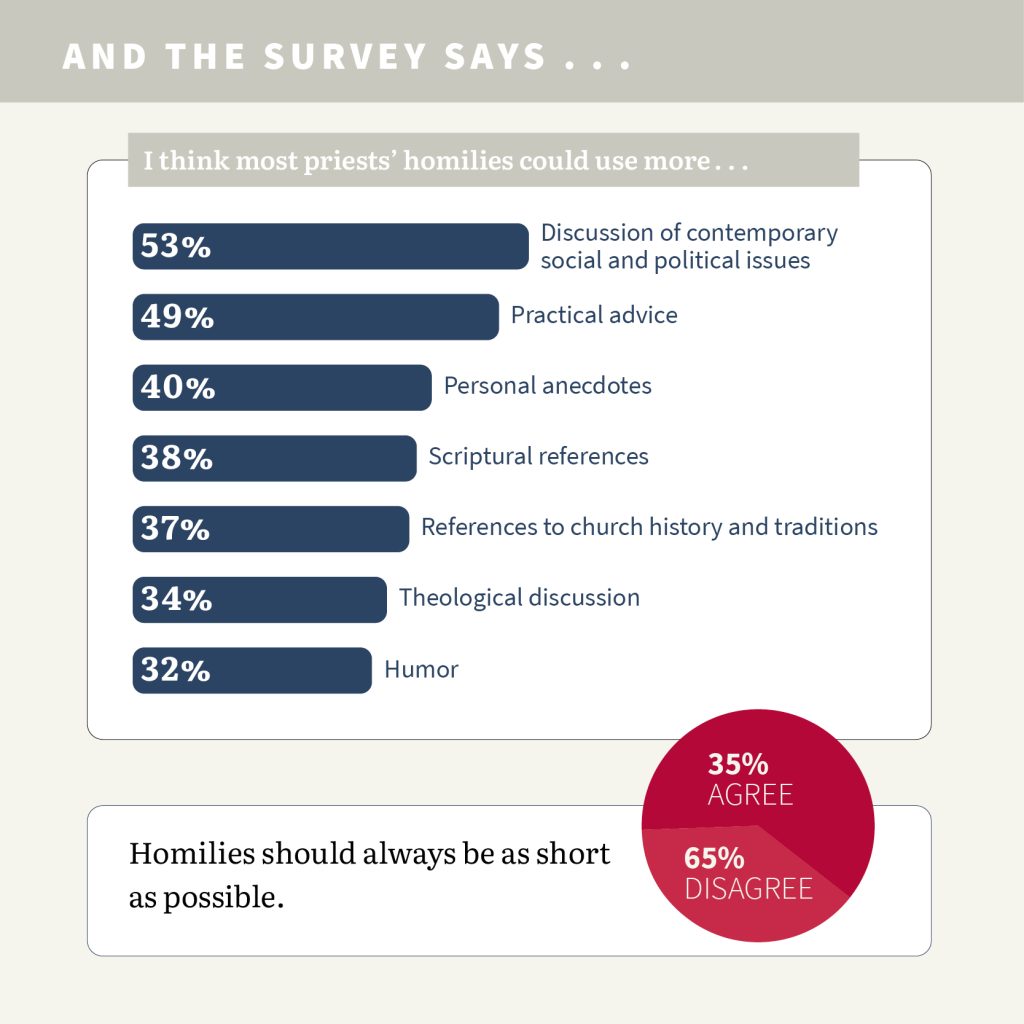 AND THE SURVEY SAYS . . .

I think most priests' homilies could use more . . .

53% Discussion of contemporary social and political issues

49% Practical advice

40% Personal anecdotes

38% Scriptural references

37% References to church history and traditions

34% Theological discussion

32% Humor

Homilies should always be as short as possible.

35% AGREE

65% DISAGREE