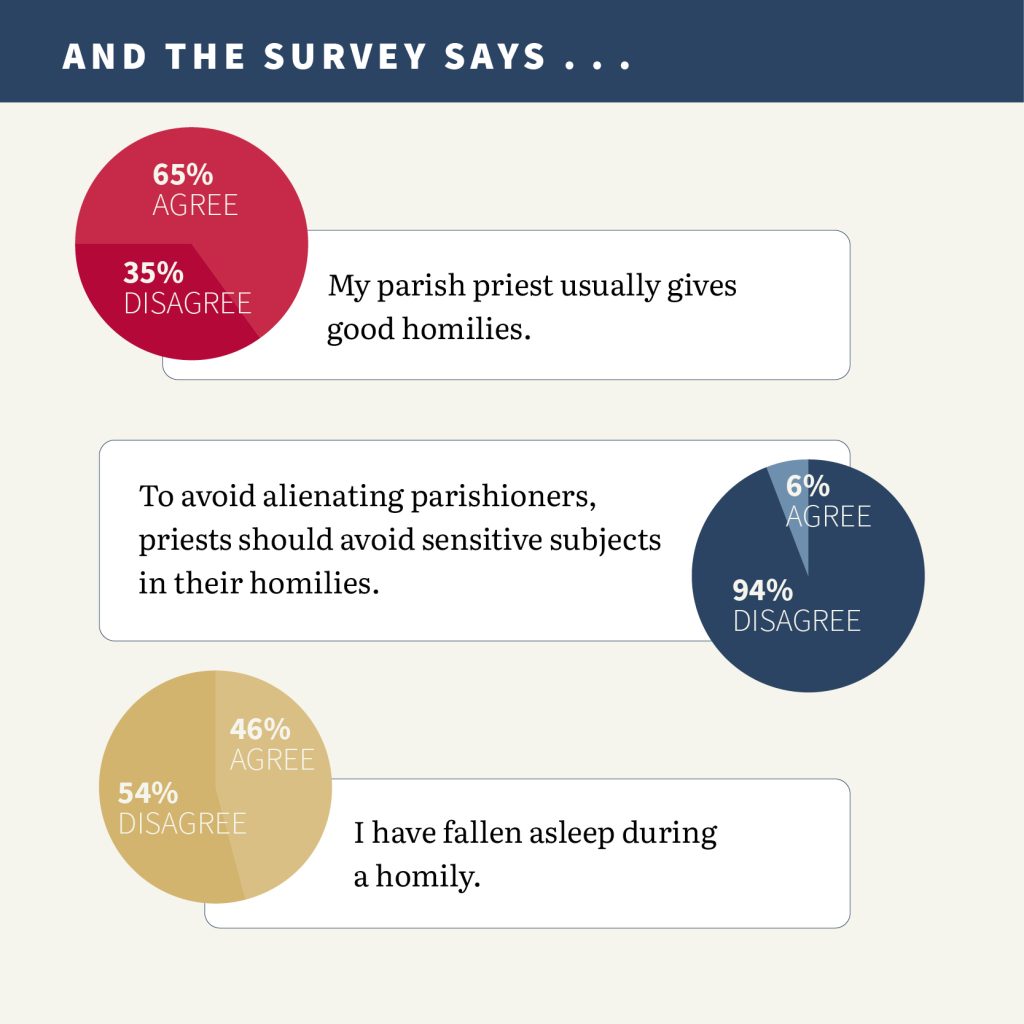 AND THE SURVEY SAYS . . .

65%
AGREE

35%
DISAGREE

My parish priest usually gives good homilies.

To avoid alienating parishioners, priests should avoid sensitive subjects in their homilies.

6%
AGREE

94%
DISAGREE

46%
AGREE

54%
DISAGREE

I have fallen asleep during a homily.