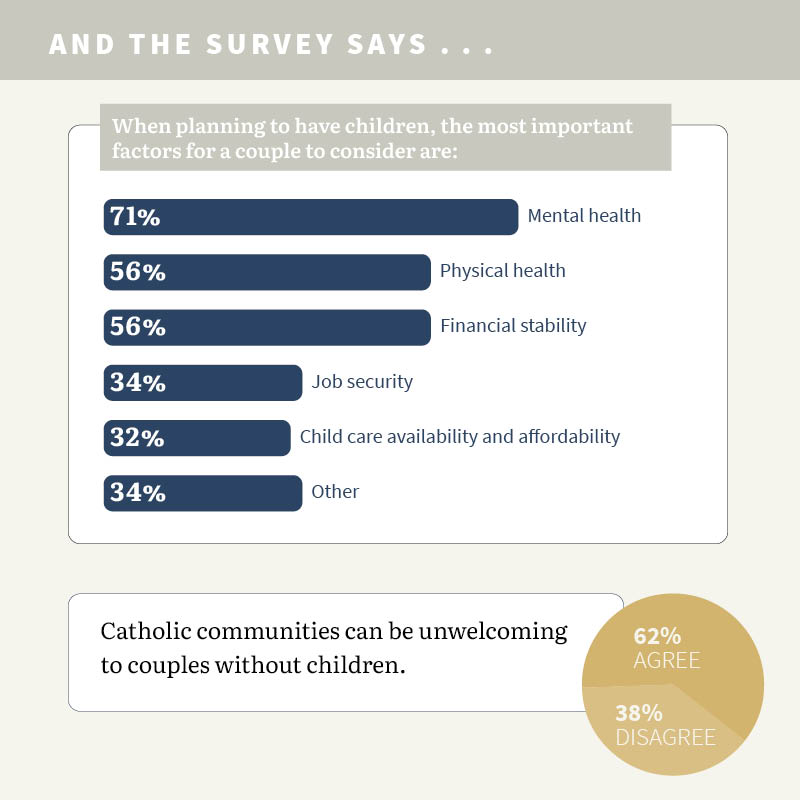 AND THE SURVEY SAYS . . .

When planning to have children, the most important factors for a couple to consider are:

71% Mental health

56% Physical health

56% Financial stability

34% Job security

32% Child care availability and affordability

34% Other

Catholic communities can be unwelcoming to couples without children.

62% AGREE

38% DISAGREE