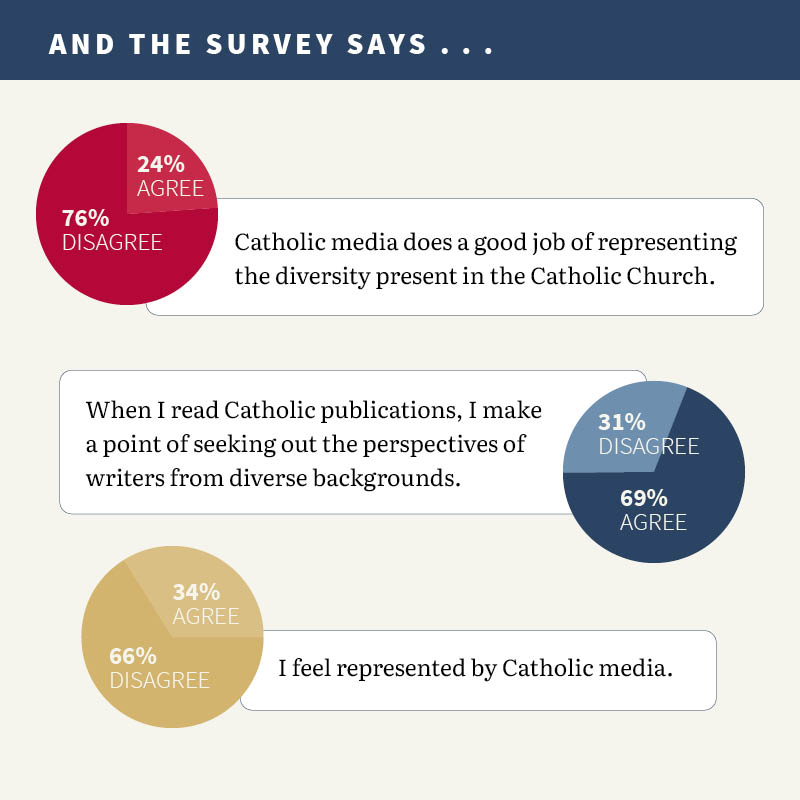 AND THE SURVEY SAYS . . .

24%
AGREE

76%
DISAGREE

Catholic media does a good job of representing the diversity present in the Catholic Church.

When I read Catholic publications, I make a point of seeking out the perspectives of writers from diverse backgrounds.

31%
DISAGREE

69%
AGREE

34%
AGREE

66%
DISAGREE

I feel represented by Catholic media.