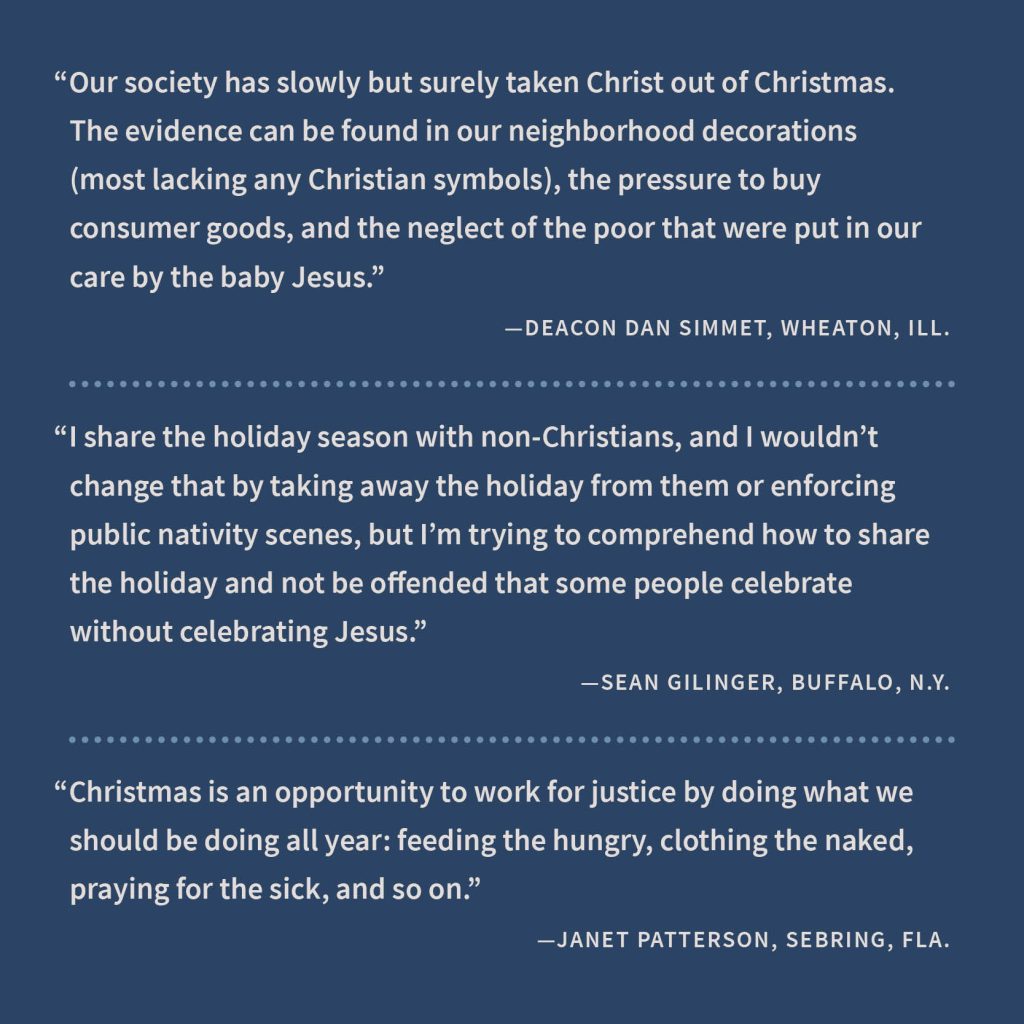 “Our society has slowly but surely taken Christ out of Christmas. The evidence can be found in our neighborhood decorations (most lacking any Christian symbols), the pressure to buy consumer goods, and the neglect of the poor that were put in our care by the baby Jesus.”

—DEACON DAN SIMMET, WHEATON, ILL.

“I share the holiday season with non-Christians, and I wouldn’t change that by taking away the holiday from them or enforcing public nativity scenes, but I’m trying to comprehend how to share the holiday and not be offended that some people celebrate without celebrating Jesus.”

—SEAN GILINGER, BUFFALO, N.Y.

“Christmas is an opportunity to work for justice by doing what we should be doing all year: feeding the hungry, clothing the naked, praying for the sick, and so on.”

—JANET PATTERSON, SEBRING, FLA.