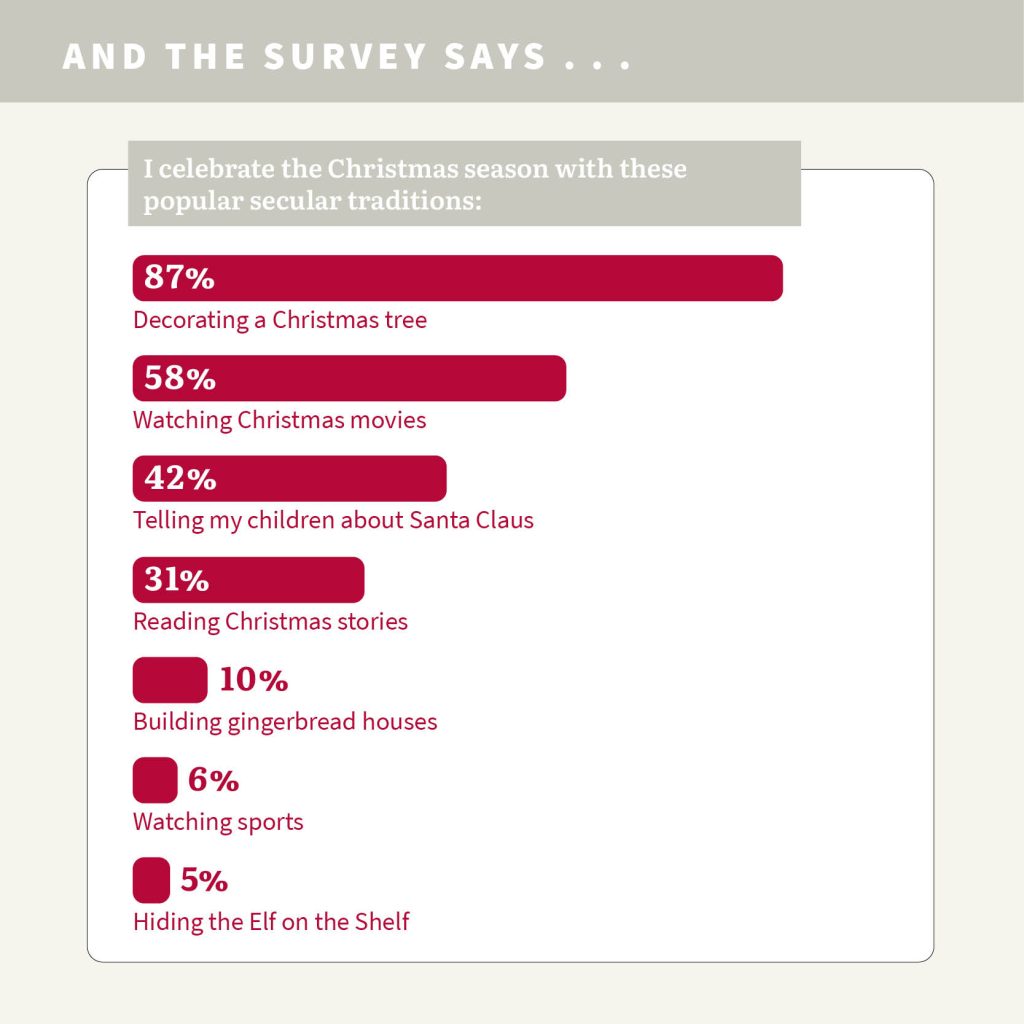 AND THE SURVEY SAYS . . .

I celebrate the Christmas season with these popular secular traditions:

87%
Decorating a Christmas tree

58%
Watching Christmas movies

42%
Telling my children about Santa Claus

31%
Reading Christmas stories

10%
Building gingerbread houses

6%
Watching sports

5%
Hiding the Elf on the Shelf