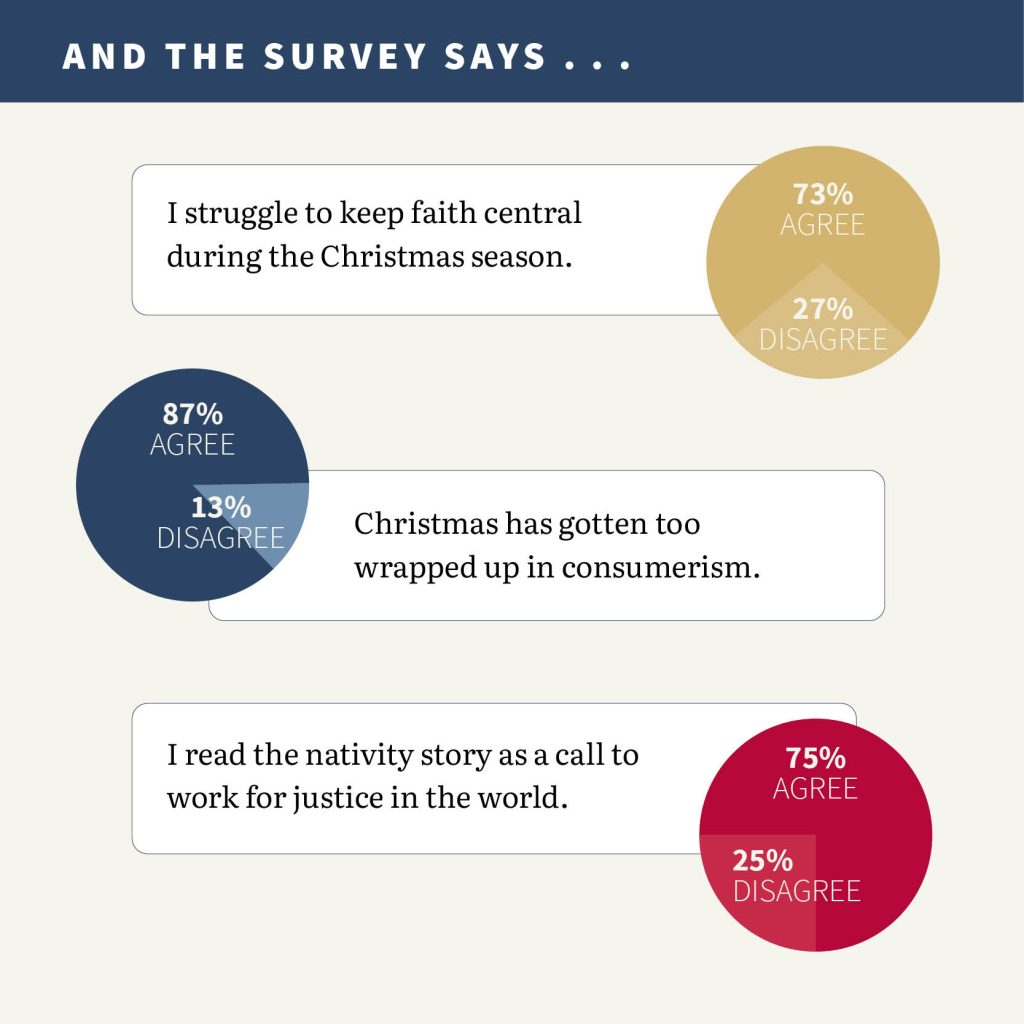 AND THE SURVEY SAYS . . .

I struggle to keep faith central during the Christmas season.

73%
AGREE

27%
DISAGREE

87%
AGREE

13%
DISAGREE

Christmas has gotten too wrapped up in consumerism.

I read the nativity story as a call to work for justice in the world.

75%
AGREE

25%
DISAGREE