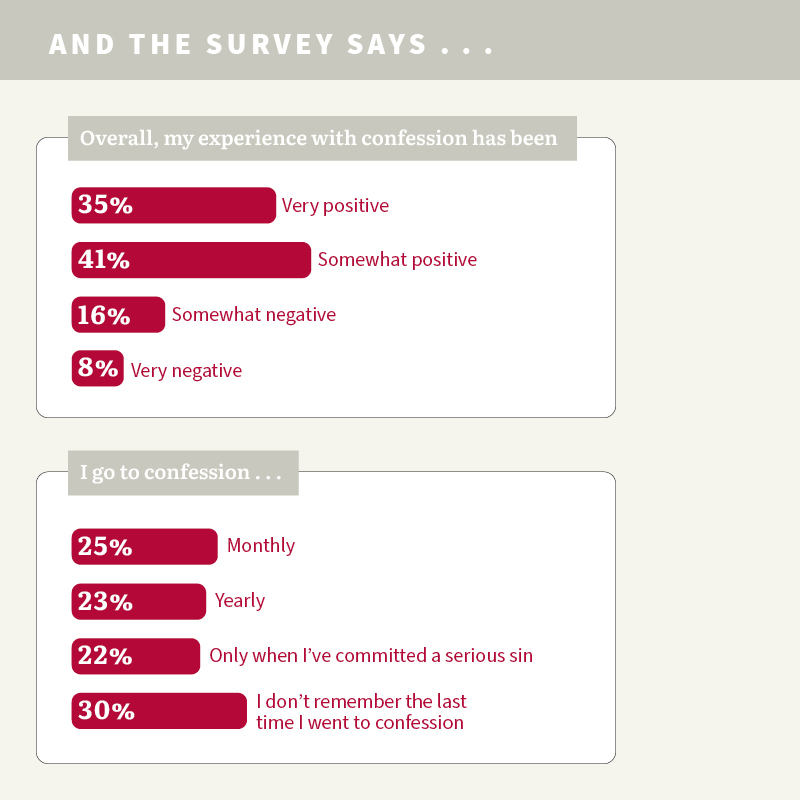 AND THE SURVEY SAYS . . .

Overall, my experience with confession has been

35% Very positive

41% Somewhat positive

16% Somewhat negative

8% Very negative

I go to confession . . .

25% Monthly

23% Yearly

22% Only when I've committed a serious sin

30% I don't remember the last time I went to confession