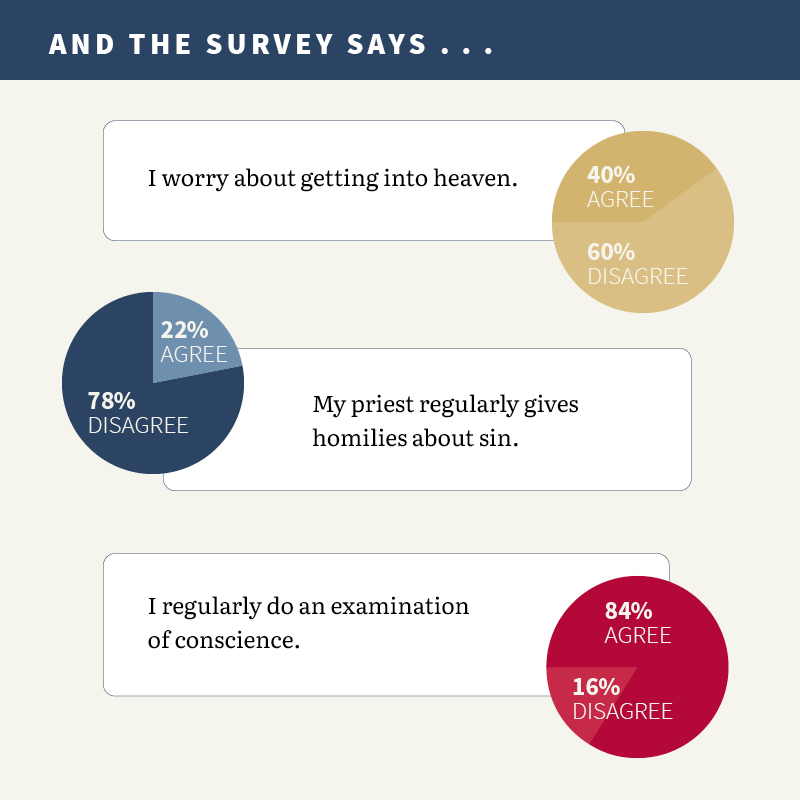 AND THE SURVEY SAYS . . .

I worry about getting into heaven.

40%
AGREE

60%
DISAGREE

22%
AGREE

78%
DISAGREE

My priest regularly gives homilies about sin.

I regularly do an examination of conscience.

84%
AGREE

16%
DISAGREE