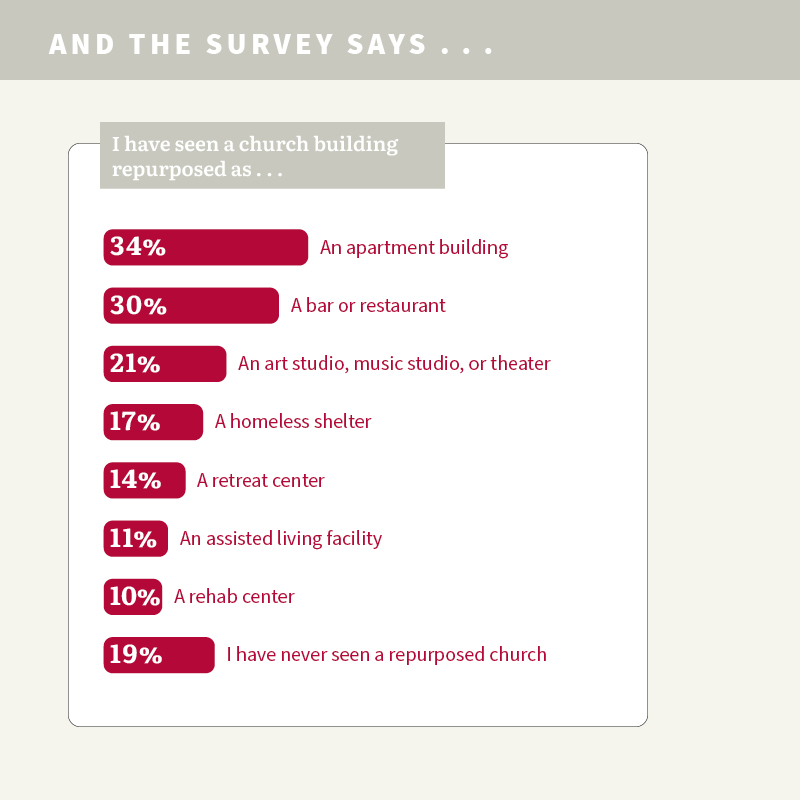 AND THE SURVEY SAYS . . .

I have seen a church building repurposed as . . .

34% An apartment building

30% A bar or restaurant

21% An art studio, music studio, or theater

17% A homeless shelter

14% A retreat center

11% An assisted living facility

10% A rehab center

19% I have never seen a repurposed church