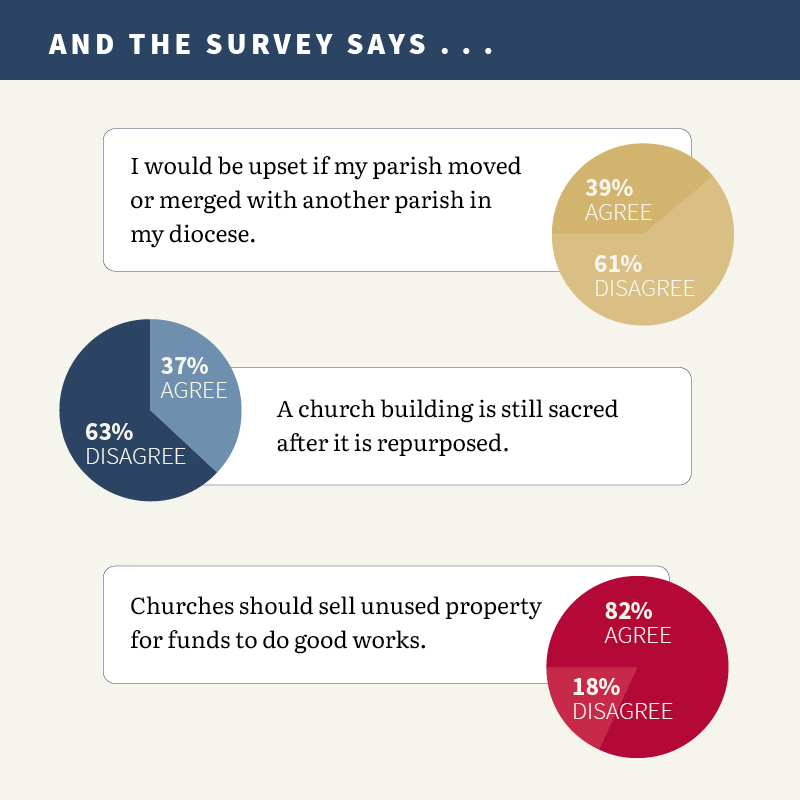 AND THE SURVEY SAYS . . .

I would be upset if my parish moved or merged with another parish in my diocese.

39%
AGREE

61%
DISAGREE

37%
AGREE

63%
DISAGREE

A church building is still sacred after it is repurposed.

Churches should sell unused property for funds to do good works.

82%
AGREE

18%
DISAGREE