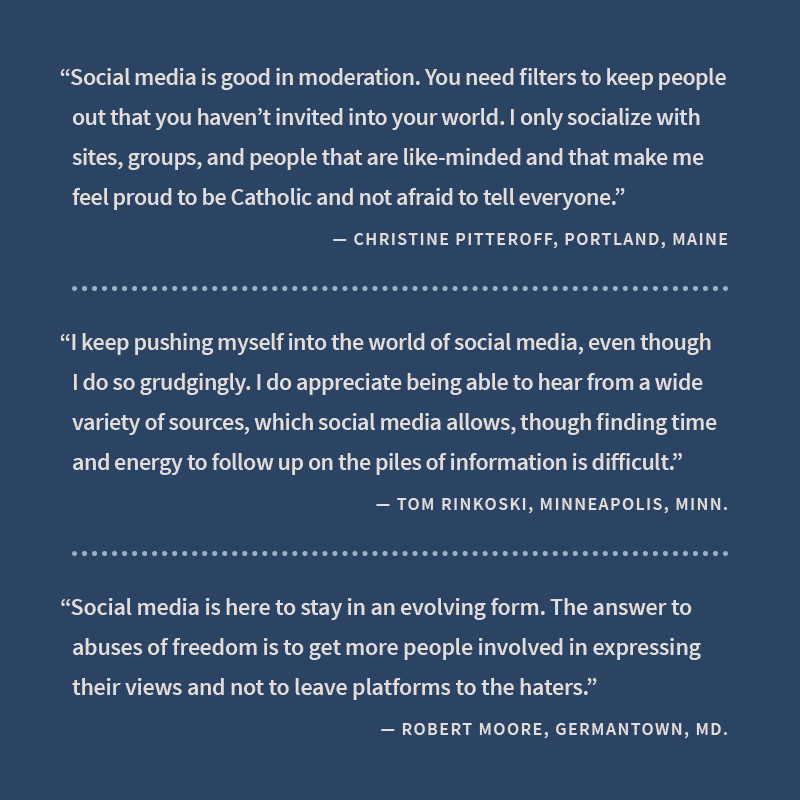 “Social media is good in moderation. You need filters to keep people out that you haven’t invited into your world. I only socialize with sites, groups, and people that are like-minded and that make me feel proud to be Catholic and not afraid to tell everyone.”

— CHRISTINE PITTEROFF, PORTLAND, MAINE

“I keep pushing myself into the world of social media, even though I do so grudgingly. I do appreciate being able to hear from a wide variety of sources, which social media allows, though finding time and energy to follow up on the piles of information is difficult.”

— TOM RINKOSKI, MINNEAPOLIS, MINN.

“Social media is here to stay in an evolving form. The answer to abuses of freedom is to get more people involved in expressing their views and not to leave platforms to the haters.”

— ROBERT MOORE, GERMANTOWN, MD.