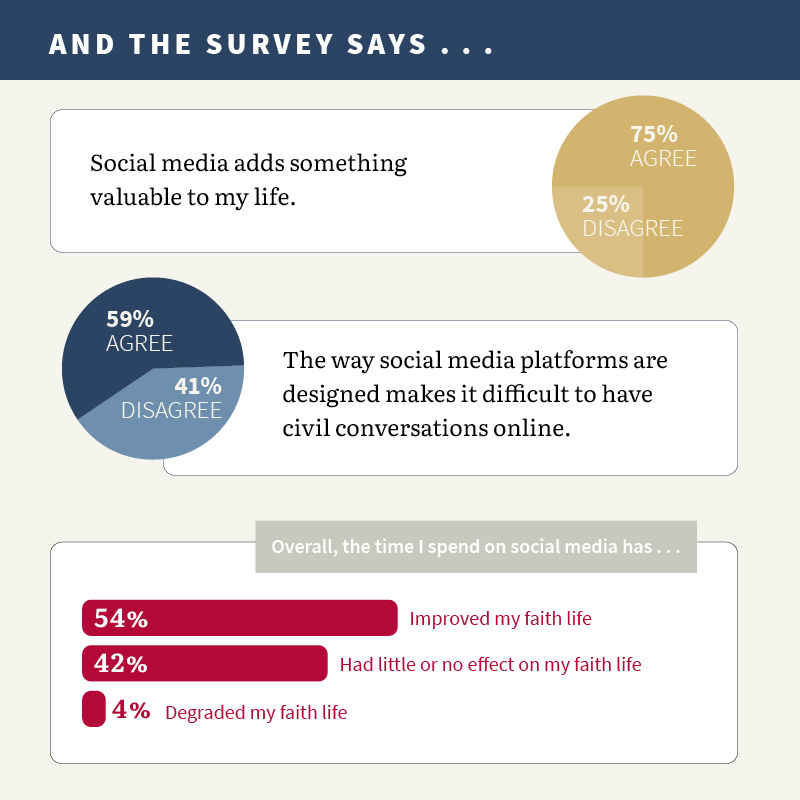 AND THE SURVEY SAYS . . .

Social media adds something valuable to my life.

75%
AGREE

25%
DISAGREE

59%
AGREE

41%
DISAGREE

The way social media platforms are designed makes it difficult to have civil conversations online.

Overall, the time I spend on social media has . . .

54% Improved my faith life

42% Had little or no effect on my faith life

4% Degraded my faith life