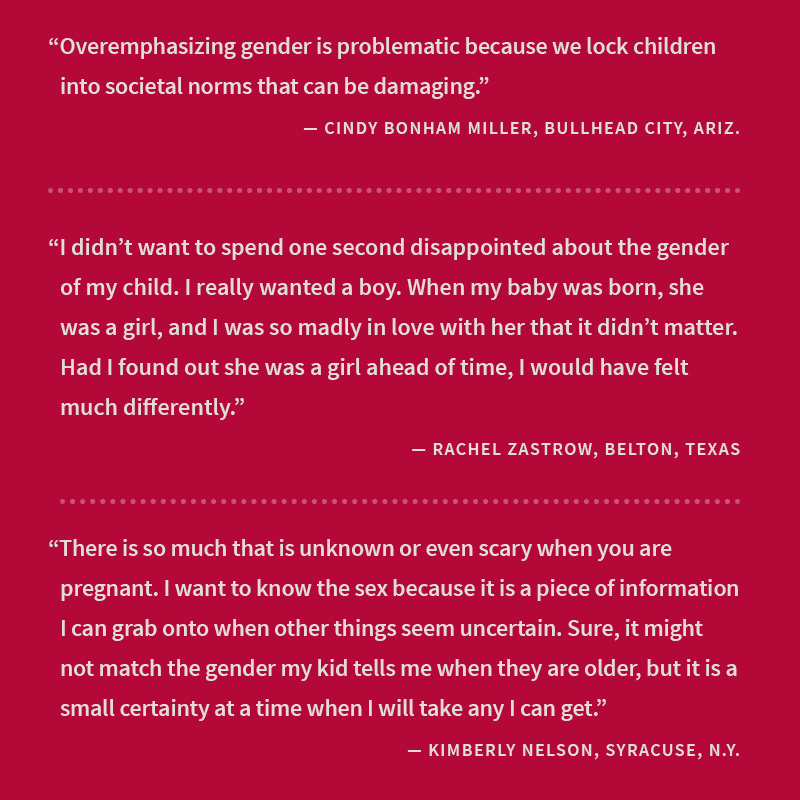 “Overemphasizing gender is problematic because we lock children into societal norms that can be damaging.”

— CINDY BONHAM MILLER, BULLHEAD CITY, ARIZ.

“I didn’t want to spend one second disappointed about the gender of my child. I really wanted a boy. When my baby was born, she was a girl, and I was so madly in love with her that it didn’t matter. Had I found out she was a girl ahead of time, I would have felt much differently.”

— RACHEL ZASTROW, BELTON, TEXAS

“There is so much that is unknown or even scary when you are pregnant. I want to know the sex because it is a piece of information I can grab onto when other things seem uncertain. Sure, it might not match the gender my kid tells me when they are older, but it is a small certainty at a time when I will take any I can get.”

— KIMBERLY NELSON, SYRACUSE, N.Y.