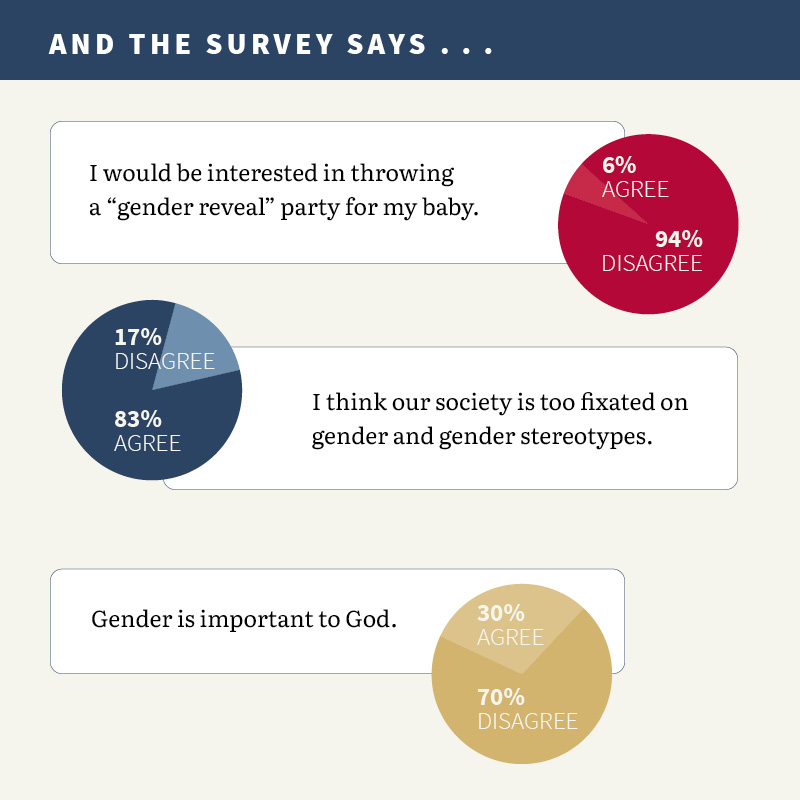 AND THE SURVEY SAYS . . .

I would be interested in throwing a “gender reveal” party for my baby.

6% AGREE

94% DISAGREE

17% DISAGREE

83% AGREE

I think our society is too fixated on gender and gender stereotypes.

Gender is important to God.

30% AGREE

70% DISAGREE