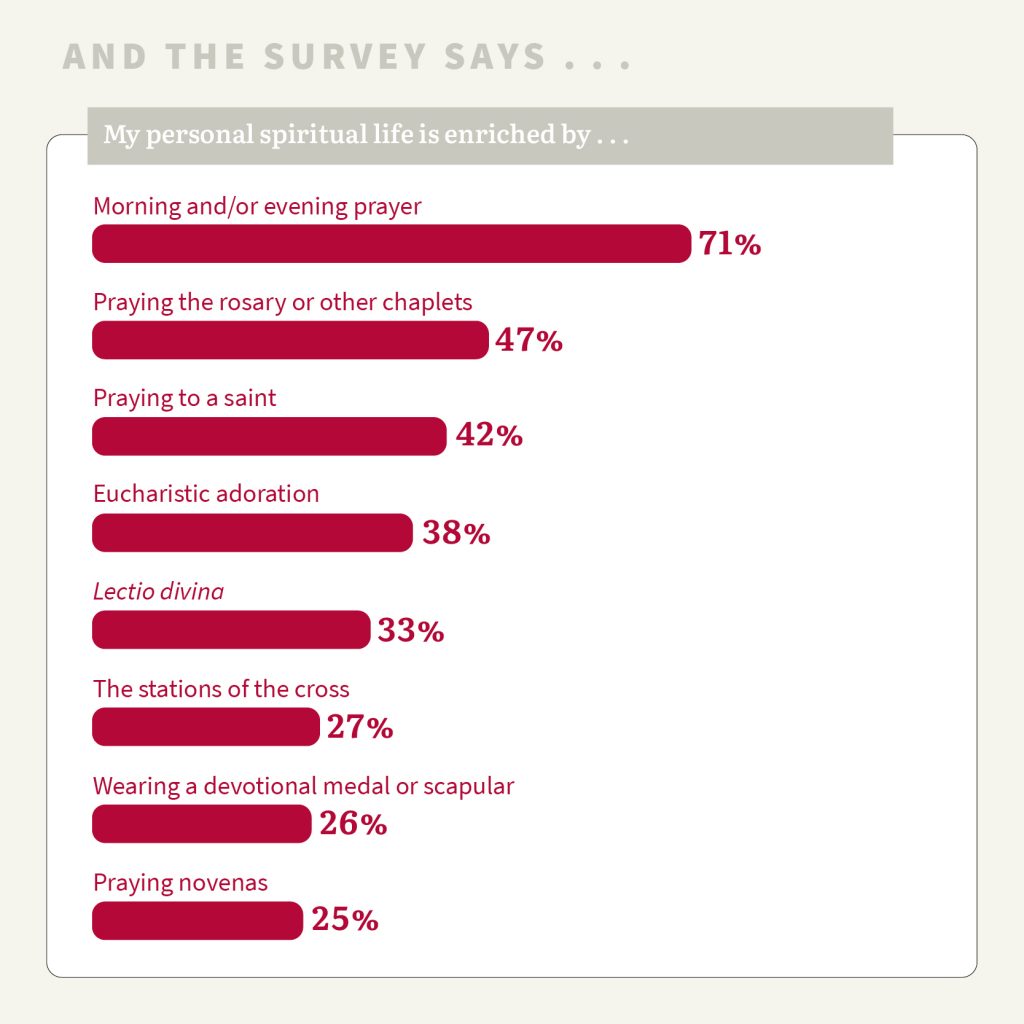 AND THE SURVEY SAYS . . .

My personal spiritual life is enriched by . . .

Morning and/or evening prayer
71%

Praying the rosary or other chaplets
47%

Praying to a saint
42%

Eucharistic adoration
38%

Lectio divina
33%

The stations of the cross
27%

Wearing a devotional medal or scapular
26%

Praying novenas
25%