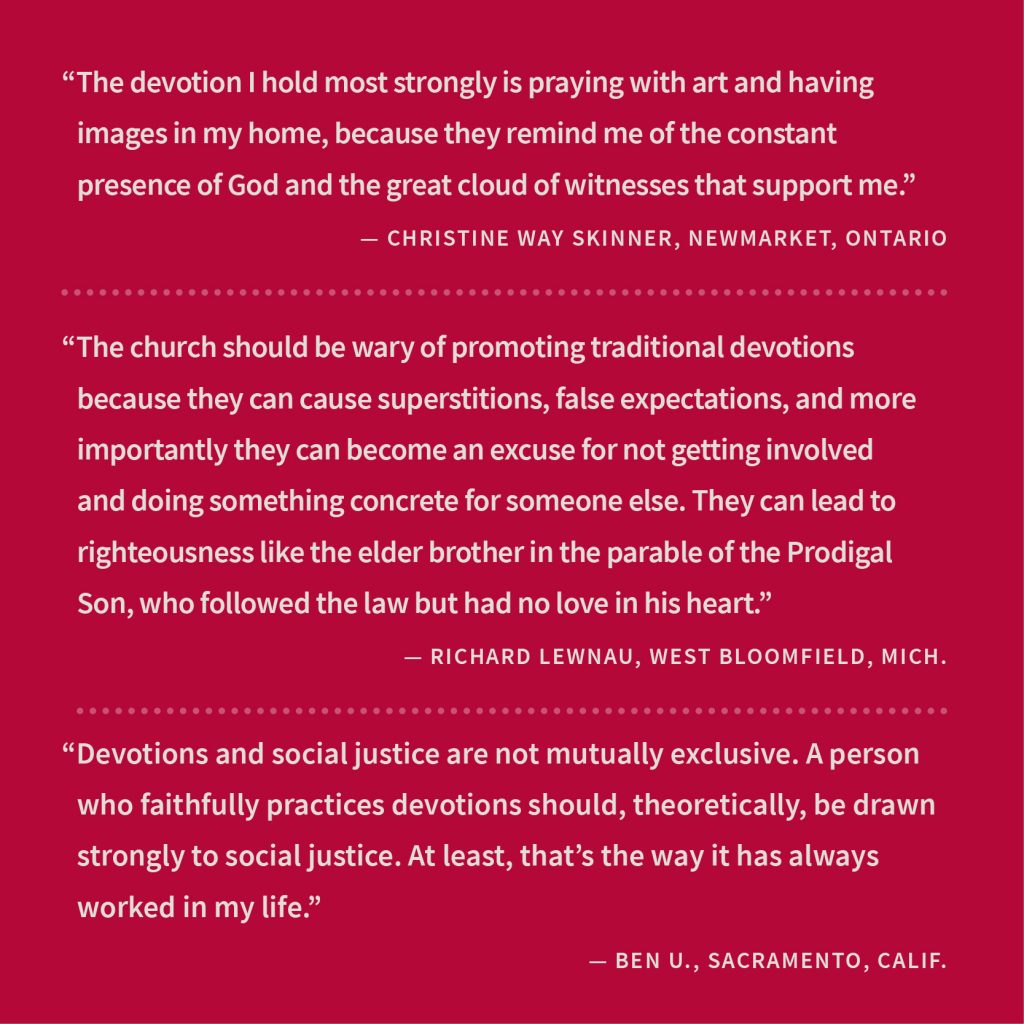 “The devotion I hold most strongly is praying with art and having images in my home, because they remind me of the constant presence of God and the great cloud of witnesses that support me.”

— CHRISTINE WAY SKINNER, NEWMARKET, ONTARIO

“The church should be wary of promoting traditional devotions because they can cause superstitions, false expectations, and more importantly they can become an excuse for not getting involved and doing something concrete for someone else. They can lead to righteousness like the elder brother in the parable of the Prodigal Son, who followed the law but had no love in his heart.”

— RICHARD LEWNAU, WEST BLOOMFIELD, MICH.

“Devotions and social justice are not mutually exclusive. A person who faithfully practices devotions should, theoretically, be drawn strongly to social justice. At least, that’s the way it has always worked in my life.”

— BEN U., SACRAMENTO, CALIF.