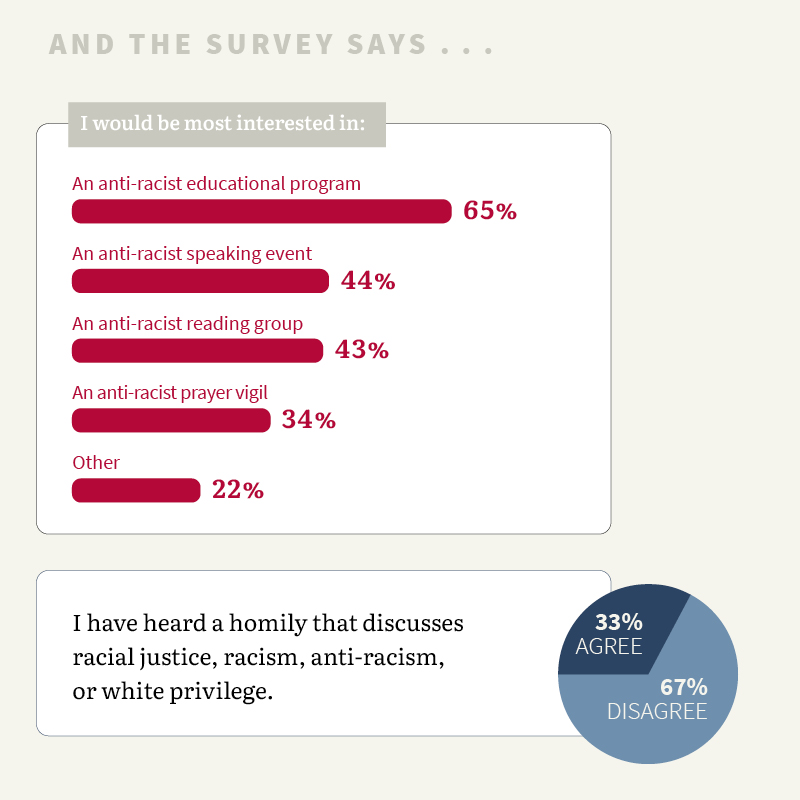 AND THE SURVEY SAYS . . .

I would be most interested in:

An anti-racist educational program
65%

An anti-racist speaking event
44%

An anti-racist reading group
43%

An anti-racist prayer vigil
34%

Other
22%

I have heard a homily that discusses racial justice, racism, anti-racism, or white privilege.

33%
AGREE

67%
DISAGREE