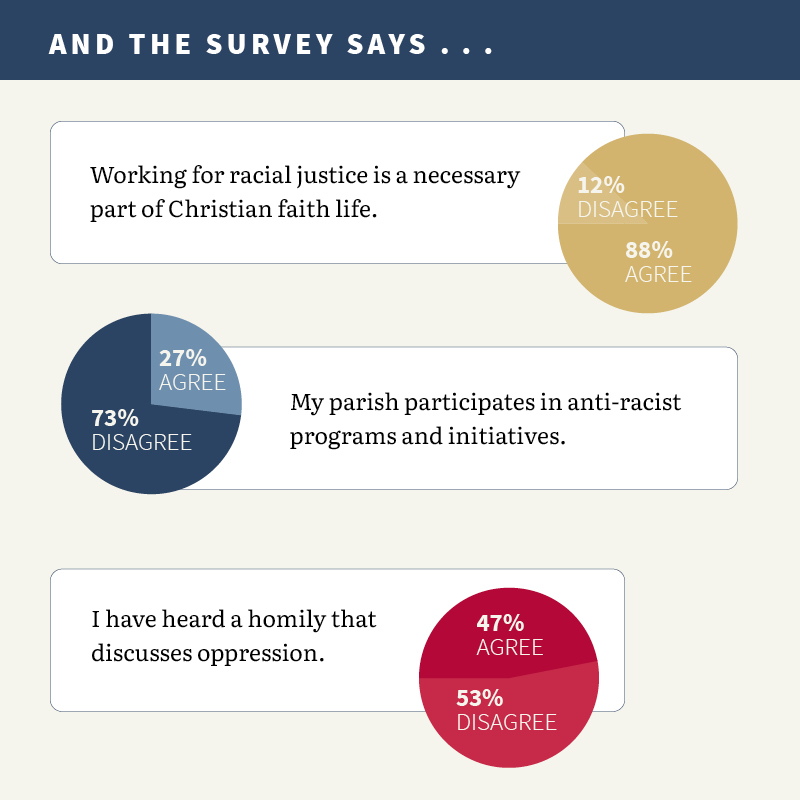 AND THE SURVEY SAYS . . .

Working for racial justice is a necessary part of Christian faith life.

12% DISAGREE

88% AGREE

27% AGREE

73% DISAGREE

My parish participates in anti-racist programs and initiatives.

I have heard a homily that discusses oppression.

47% AGREE

53% DISAGREE