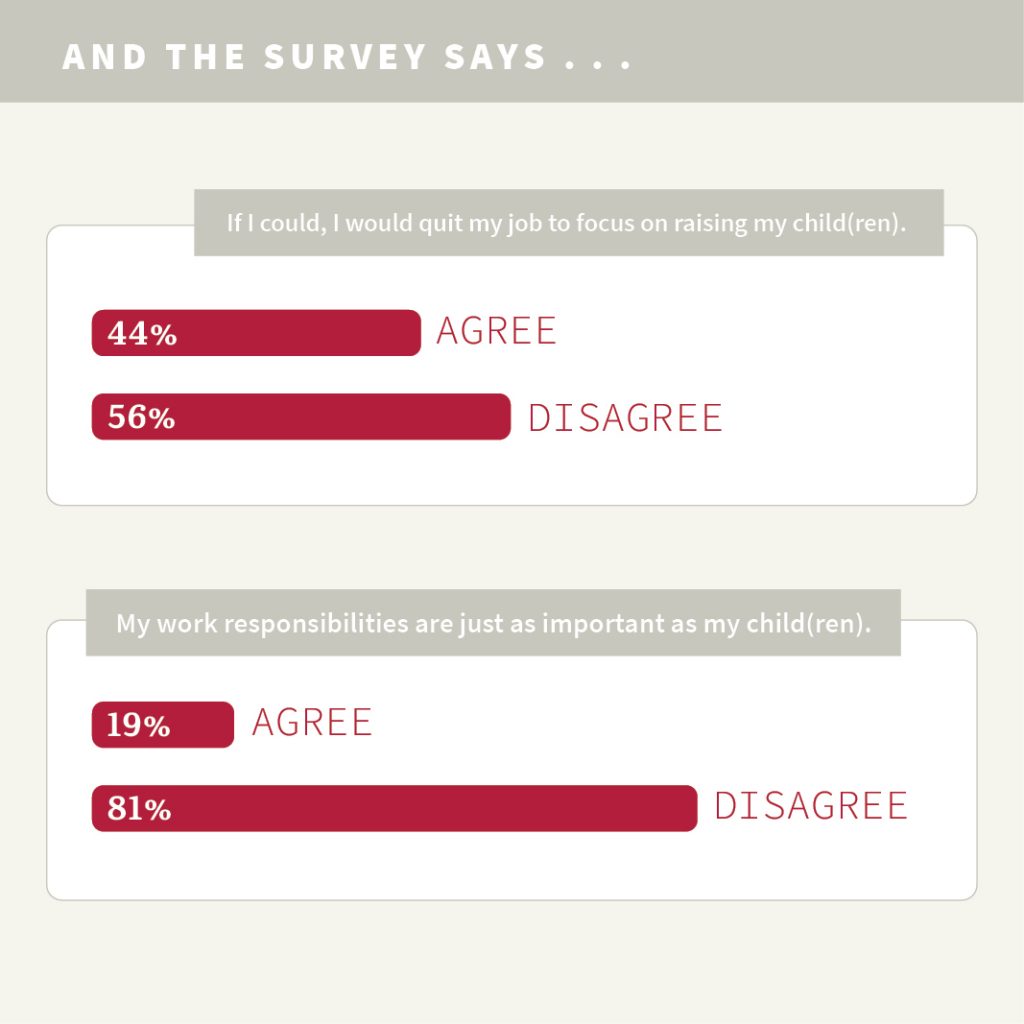 AND THE SURVEY SAYS . . .

If I could, I would quit my job to focus on raising my child(ren).

44% AGREE

56% DISAGREE

My work responsibilities are just as important as my child(ren).

19% AGREE

81% DISAGREE