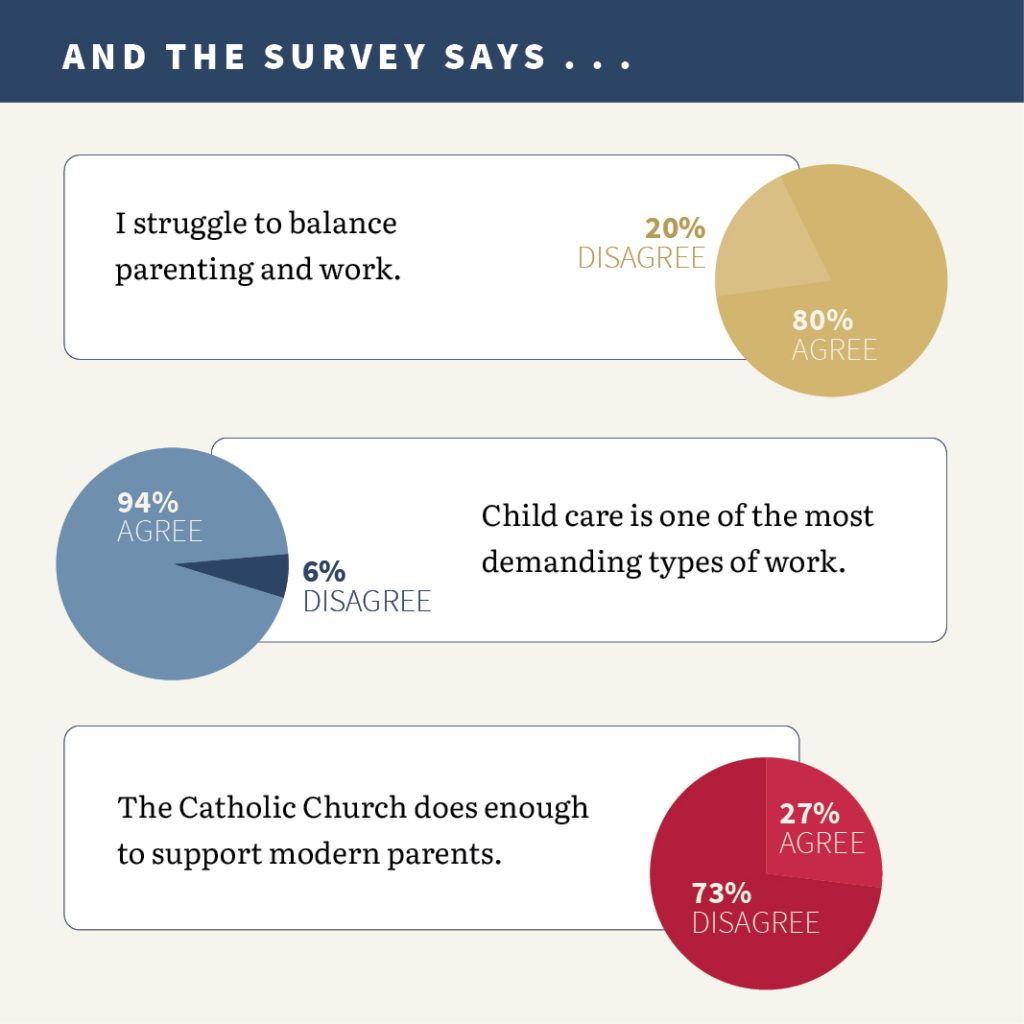 AND THE SURVEY SAYS . . .

I struggle to balance parenting and work.

20%
DISAGREE

80%
AGREE

94%
AGREE

6%
DISAGREE

Child care is one of the most demanding types of work.

The Catholic Church does enough to support modern parents.

27%
AGREE

73%
DISAGREE