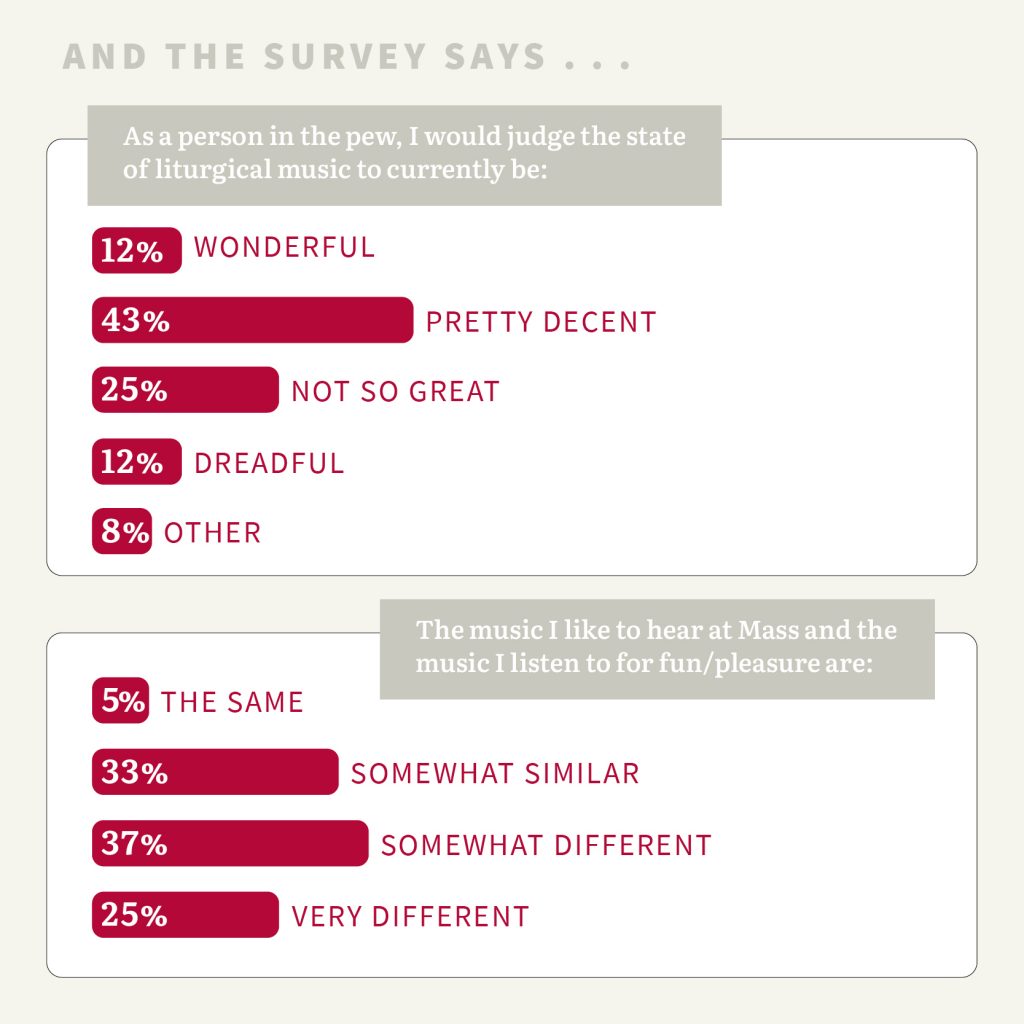 AND THE SURVEY SAYS . . .

As a person in the pew, I would judge the state of liturgical music to currently be:

12% WONDERFUL

43% PRETTY DECENT

25% NOT SO GREAT

12% DREADFUL

8% OTHER

The music I like to hear at Mass and the music I listen to for fun/pleasure are:

5% THE SAME

33% SOMEWHAT SIMILAR

37% SOMEWHAT DIFFERENT

25% VERY DIFFERENT