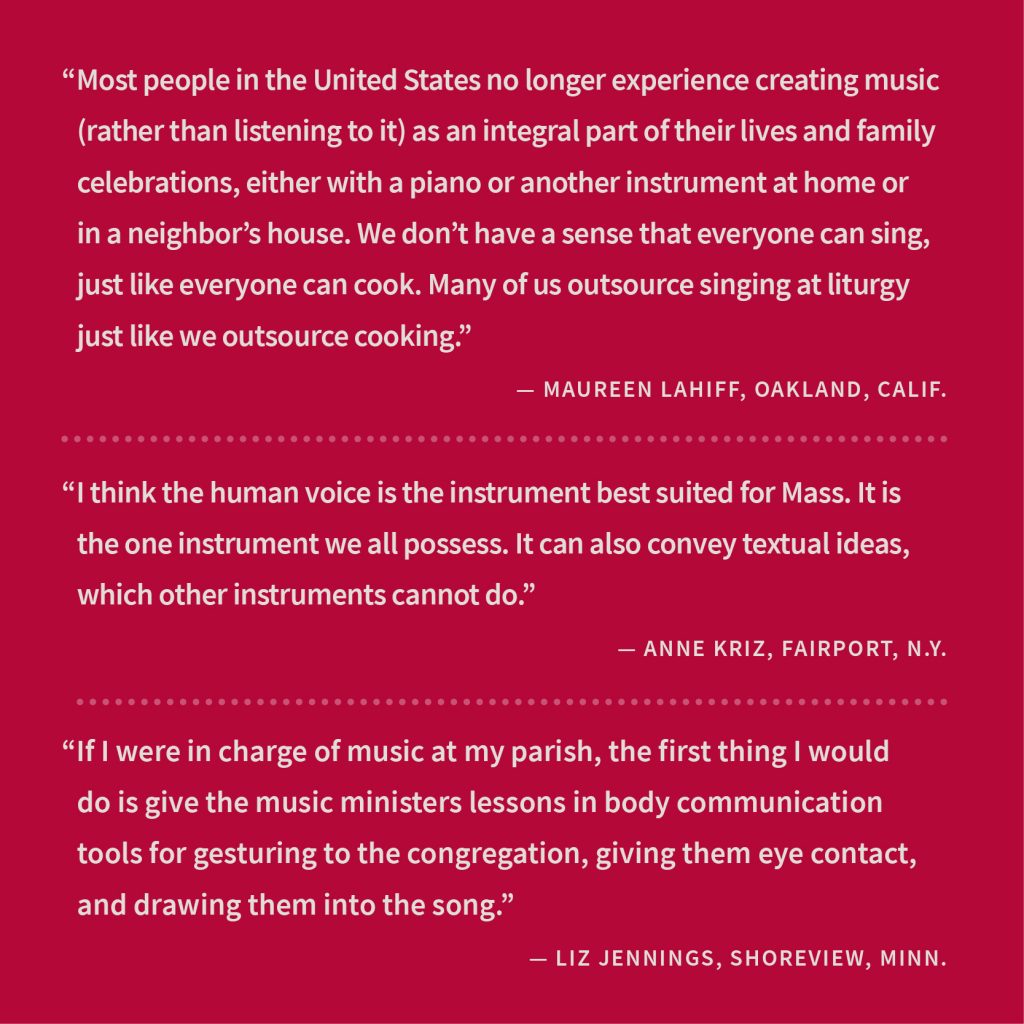 “Most people in the United States no longer experience creating music (rather than listening to it) as an integral part of their lives and family celebrations, either with a piano or another instrument at home or in a neighbor’s house. We don’t have a sense that everyone can sing, just like everyone can cook. Many of us outsource singing at liturgy just like we outsource cooking.”

— MAUREEN LAHIFF, OAKLAND, CALIF.

“I think the human voice is the instrument best suited for Mass. It is the one instrument we all possess. It can also convey textual ideas, which other instruments cannot do.”

— ANNE KRIZ, FAIRPORT, N.Y.

“If I were in charge of music at my parish, the first thing I would do is give the music ministers lessons in body communication tools for gesturing to the congregation, giving them eye contact, and drawing them into the song.”

— LIZ JENNINGS, SHOREVIEW, MINN.