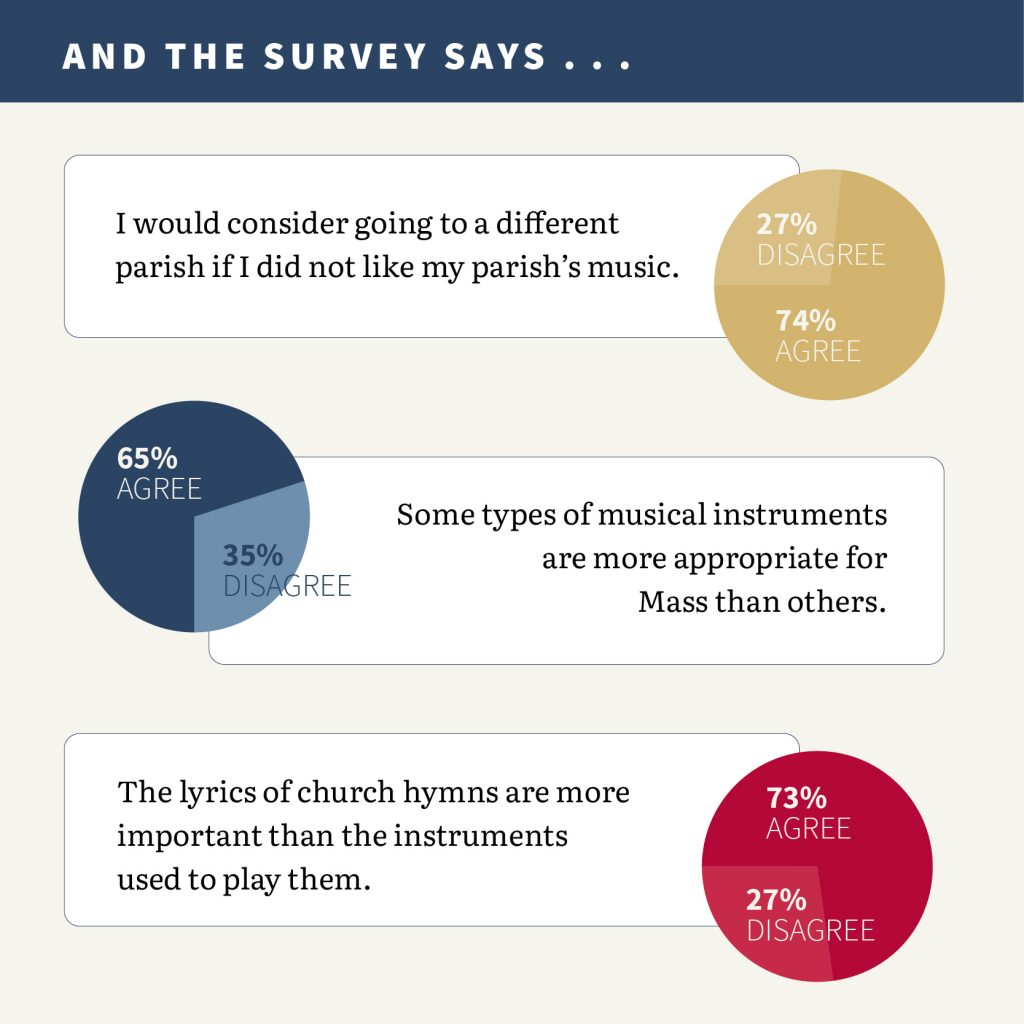 AND THE SURVEY SAYS . . .

I would consider going to a different parish if I did not like my parish's music.

27%
DISAGREE

74%
AGREE

65%
AGREE

35%
DISAGREE

Some types of musical instruments are more appropriate for Mass than others.

The lyrics of church hymns are more important than the instruments used to play them.

73%
AGREE

27%
DISAGREE