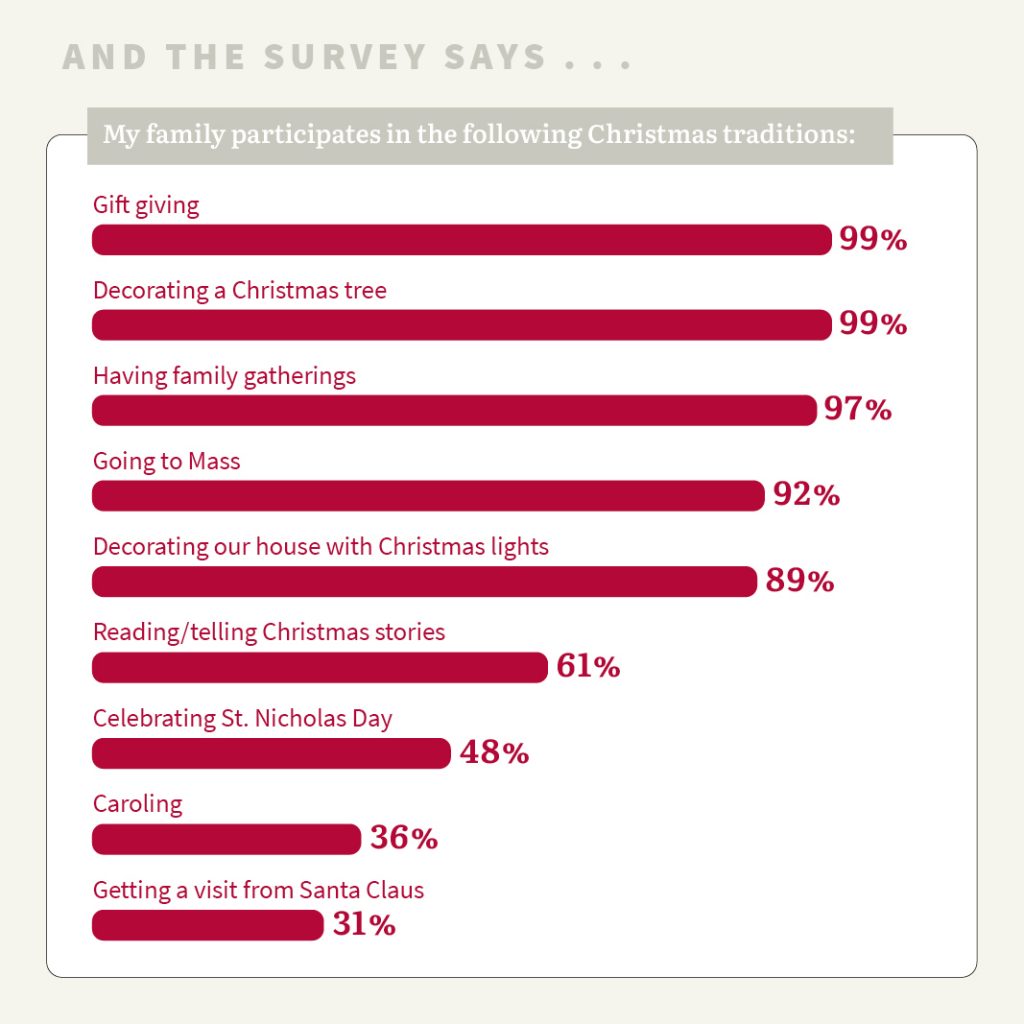 AND THE SURVEY SAYS . . .

My family participates in the following Christmas traditions:

Gift giving
99%

Decorating a Christmas tree
99%

Having family gatherings
97%

Going to Mass
92%

Decorating our house with Christmas lights
89%

Reading/telling Christmas stories
61%

Celebrating St. Nicholas Day
48%

Caroling
36%

Getting a visit from Santa Claus
31%