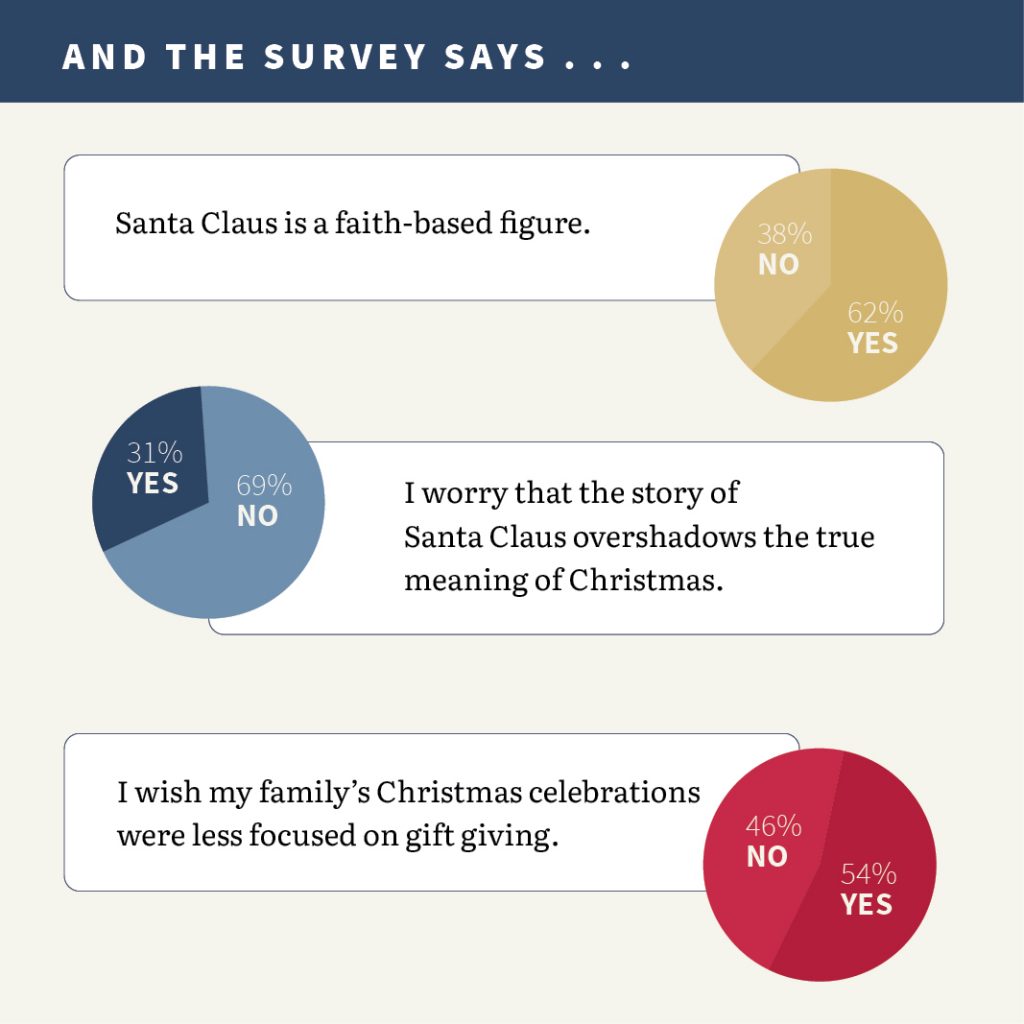 AND THE SURVEY SAYS . . .

Santa Claus is a faith-based figure.

38%
NO

62%
YES

31%
YES

69%
NO

I worry that the story of Santa Claus overshadows the true meaning of Christmas.

I wish my family's Christmas celebrations were less focused on gift giving.

46%
NO

54%
YES