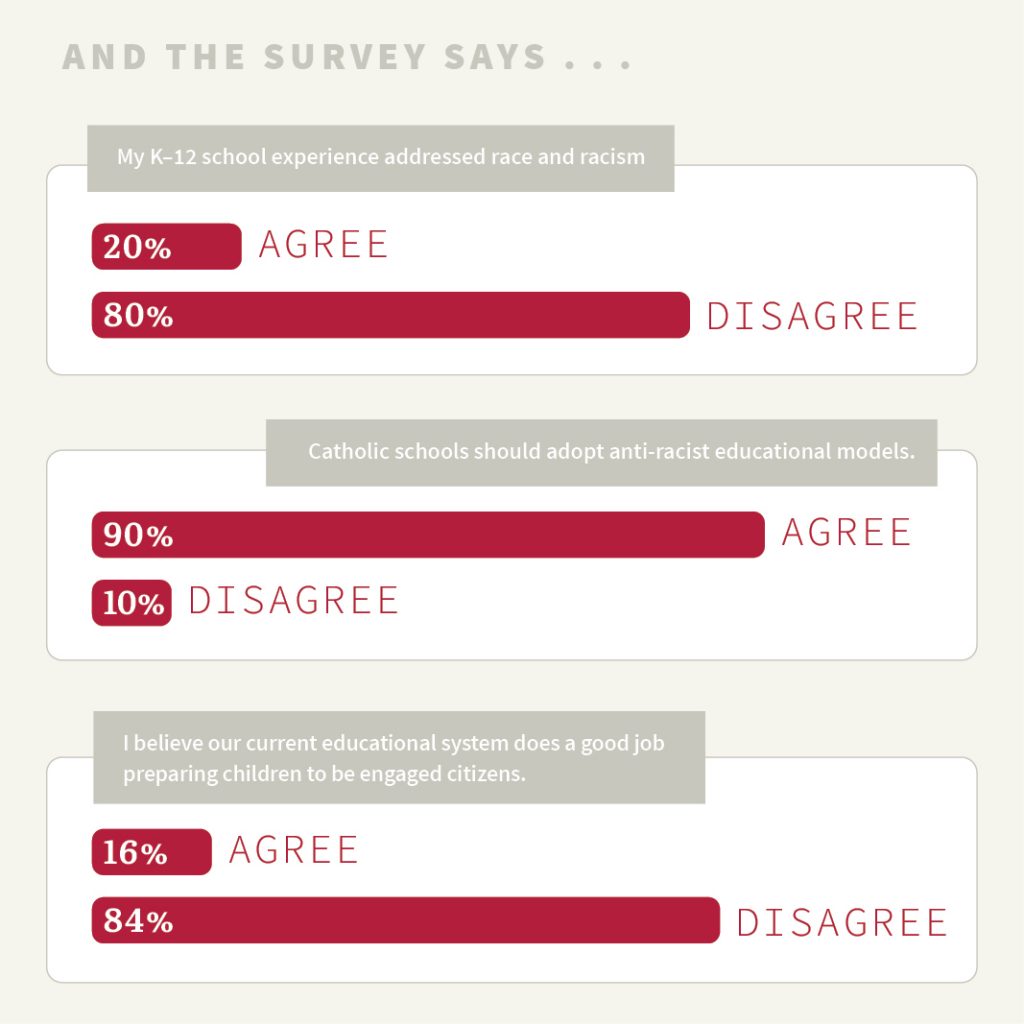 AND THE SURVEY SAYS . . .

My K–12 school experience addressed race and racism

20% AGREE

80% DISAGREE

Catholic schools should adopt anti-racist educational models.

90% AGREE

10% DISAGREE

I believe our current educational system does a good job preparing children to be engaged citizens.

16% AGREE

84% DISAGREE