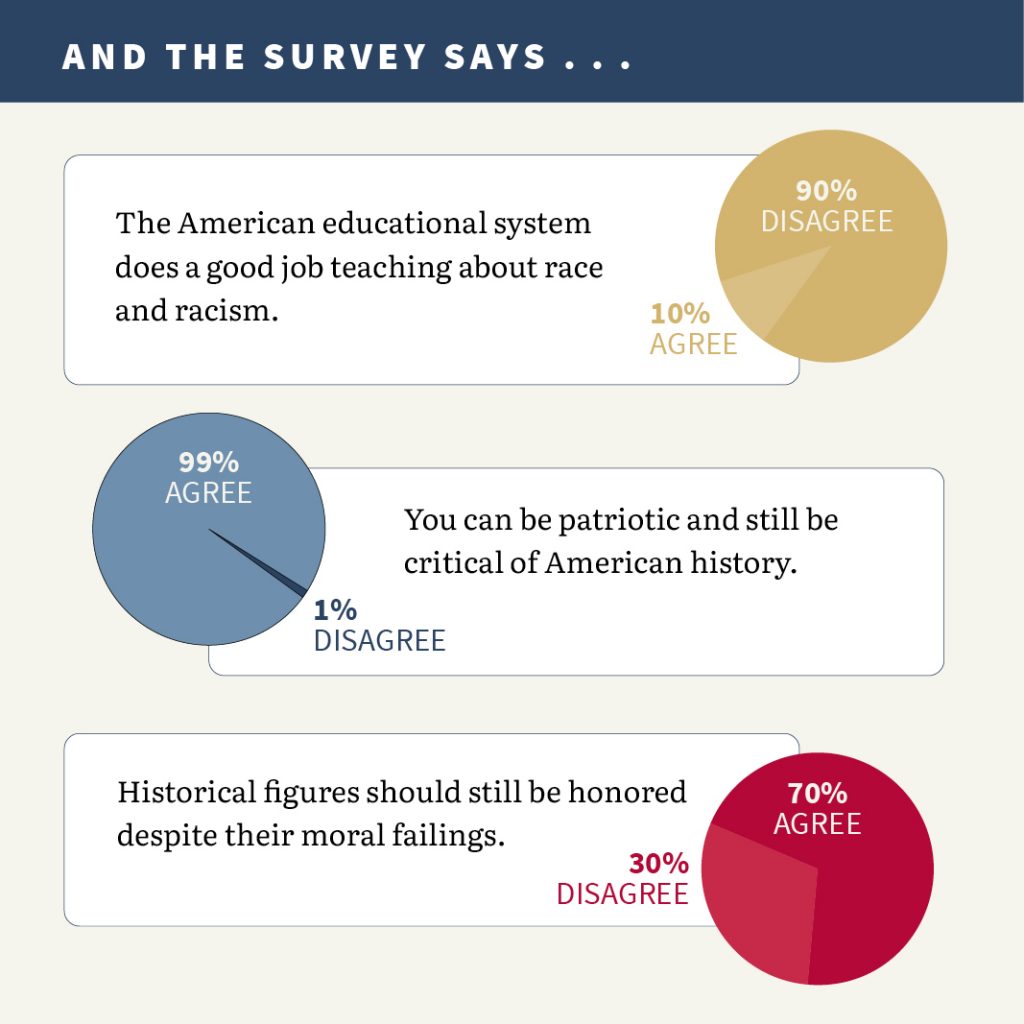 AND THE SURVEY SAYS . . .

The American educational system does a good job teaching about race and racism.

90%
DISAGREE

10%
AGREE

99%
AGREE

You can be patriotic and still be critical of American history.

1%
DISAGREE

Historical figures should still be honored despite their moral failings.

70%
AGREE

30%
DISAGREE