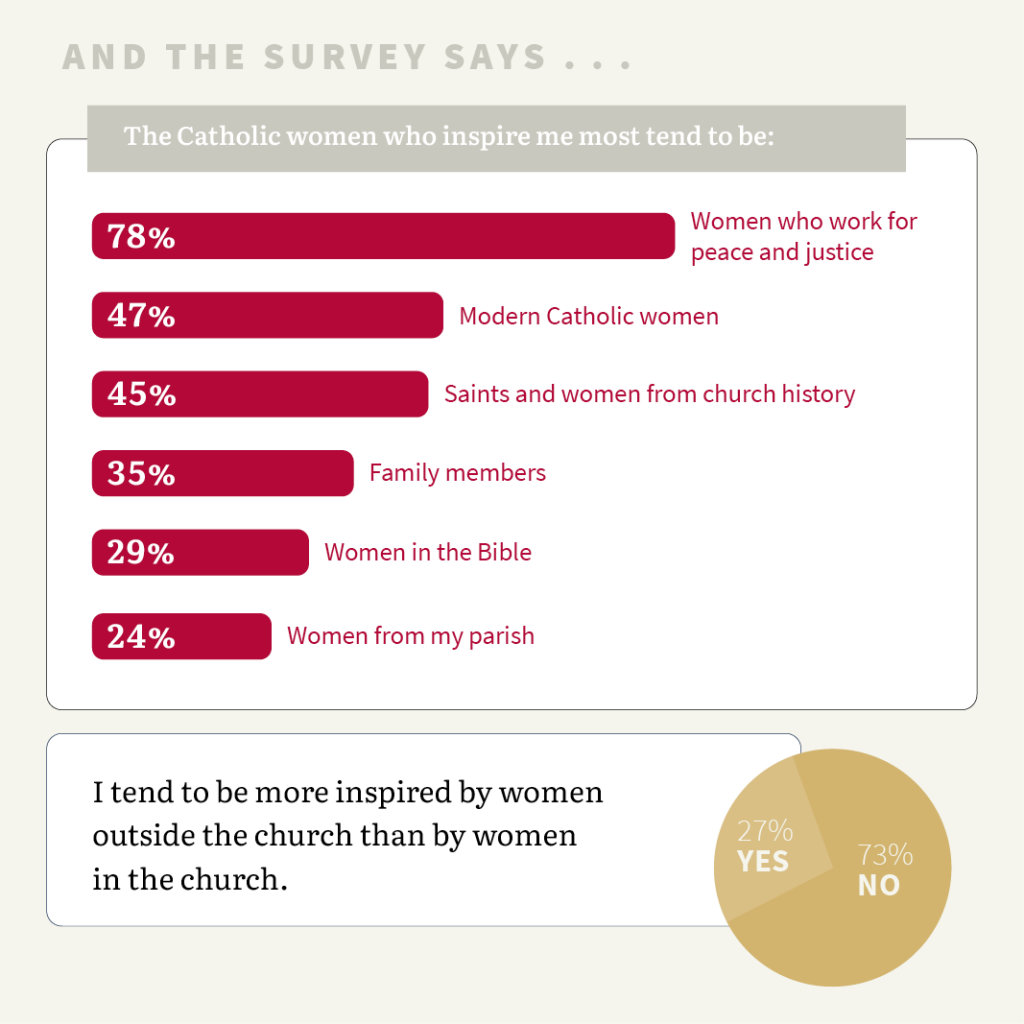 AND THE SURVEY SAYS . . .

The Catholic women who inspire me most tend to be:

78% Women who work for peace and justice

47% Modern Catholic women

45% Saints and women from church history

35% Family members

29% Women in the Bible

24% Women from my parish

I tend to be more inspired by women outside the church than by women in the church.

27% YES

73% NO