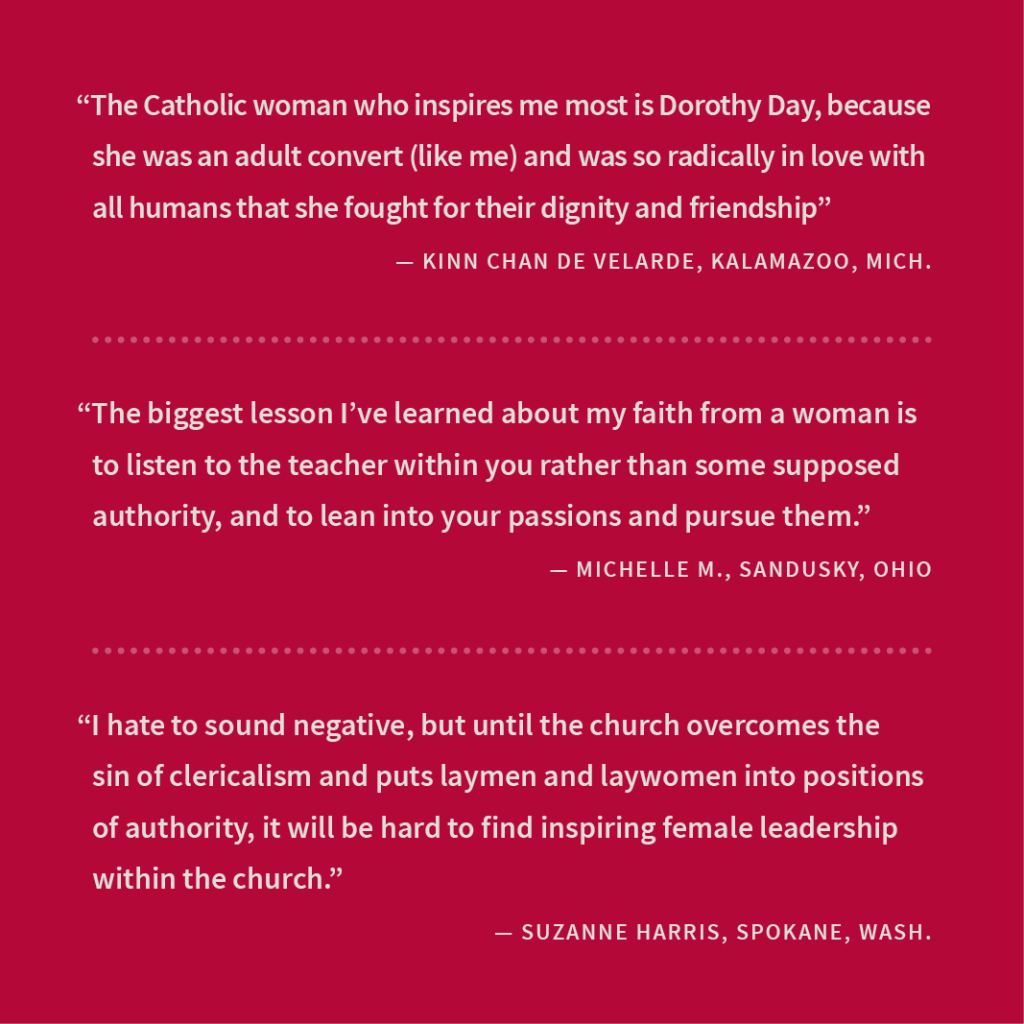 “The Catholic woman who inspires me most is Dorothy Day, because she was an adult convert (like me) and was so radically in love with all humans that she fought for their dignity and friendship”

— KINN CHAN DE VELARDE, KALAMAZOO, MICH.

“The biggest lesson I’ve learned about my faith from a woman is to listen to the teacher within you rather than some supposed authority, and to lean into your passions and pursue them.”

— MICHELLE M., SANDUSKY, OHIO

“I hate to sound negative, but until the church overcomes the sin of clericalism and puts laymen and laywomen into positions of authority, it will be hard to find inspiring female leadership within the church.”

— SUZANNE HARRIS, SPOKANE, WASH.