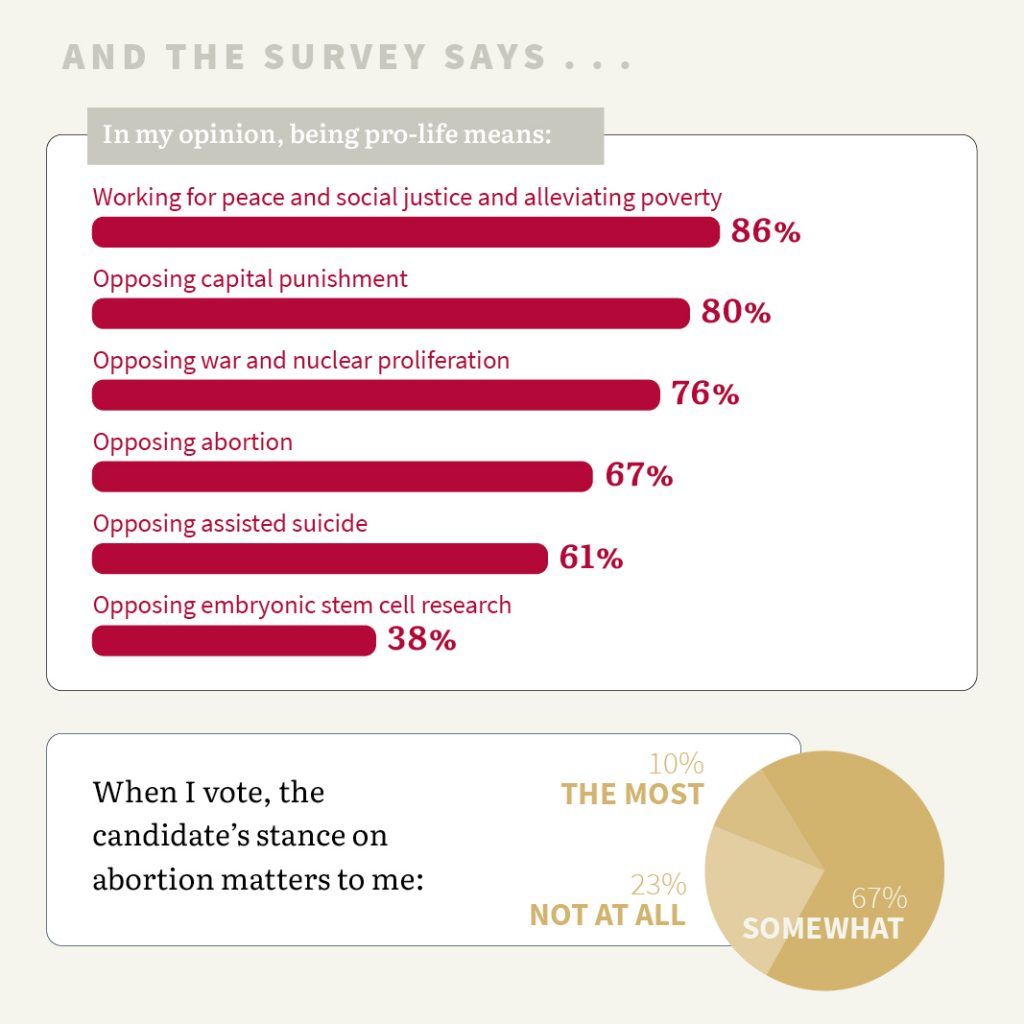 AND THE SURVEY SAYS . . .

In my opinion, being pro-life means:

Working for peace and social justice and alleviating poverty
86%

Opposing capital punishment
80%

Opposing war and nuclear proliferation
76%

Opposing abortion
67%

Opposing assisted suicide
61%

Opposing embryonic stem cell research
38%

When I vote, the candidate's stance on abortion matters to me:

10%
THE MOST

23%
NOT AT ALL

67%
SOMEWHAT