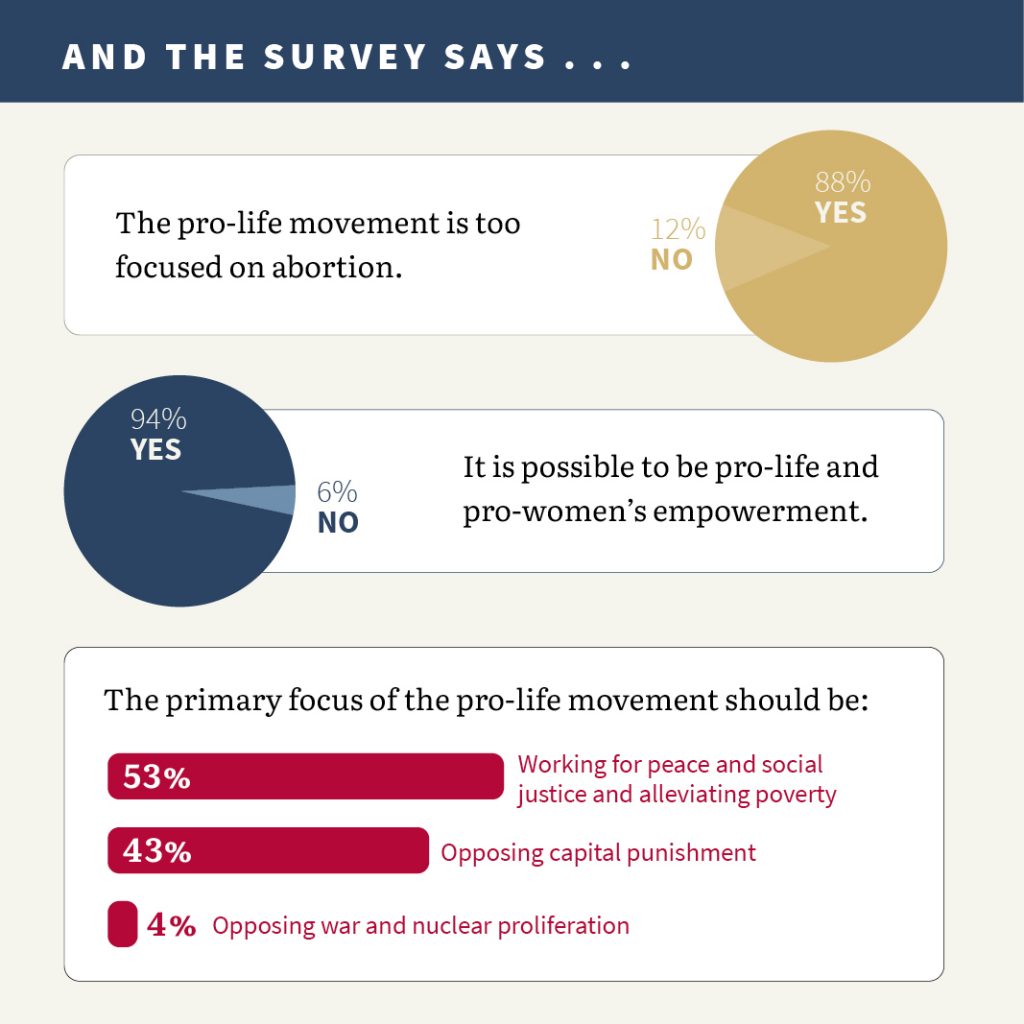 AND THE SURVEY SAYS . . .

The pro-life movement is too focused on abortion.

12%
NO

88%
YES

94%
YES

6%
NO

It is possible to be pro-life and pro-women's empowerment.

The primary focus of the pro-life movement should be:

53% Working for peace and social justice and alleviating poverty

43% Opposing capital punishment

4% Opposing war and nuclear proliferation