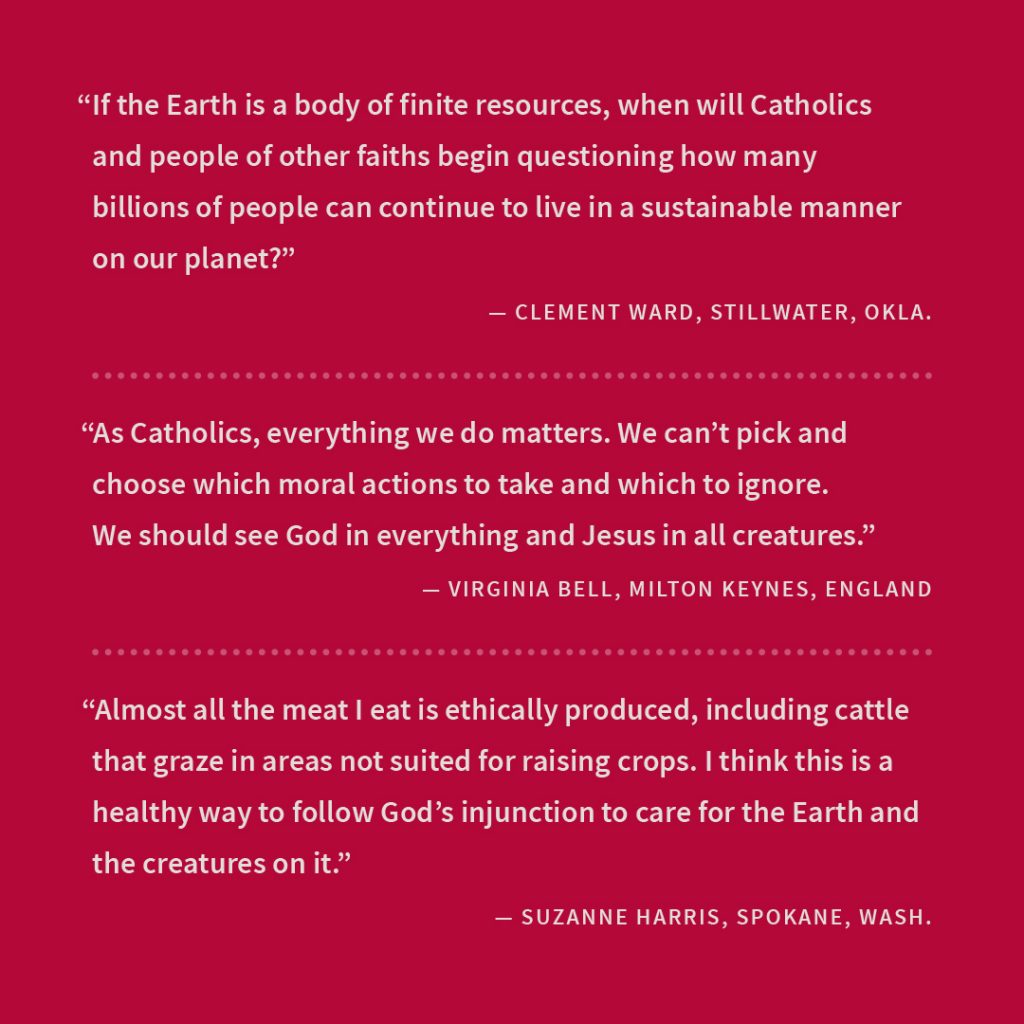 “If the Earth is a body of finite resources, when will Catholics and people of other faiths begin questioning how many billions of people can continue to live in a sustainable manner on our planet?”

— CLEMENT WARD, STILLWATER, OKLA.

“As Catholics, everything we do matters. We can’t pick and choose which moral actions to take and which to ignore. We should see God in everything and Jesus in all creatures.”

— VIRGINIA BELL, MILTON KEYNES, ENGLAND

“Almost all the meat I eat is ethically produced, including cattle that graze in areas not suited for raising crops. I think this is a healthy way to follow God’s injunction to care for the Earth and the creatures on it.”

— SUZANNE HARRIS, SPOKANE, WASH.