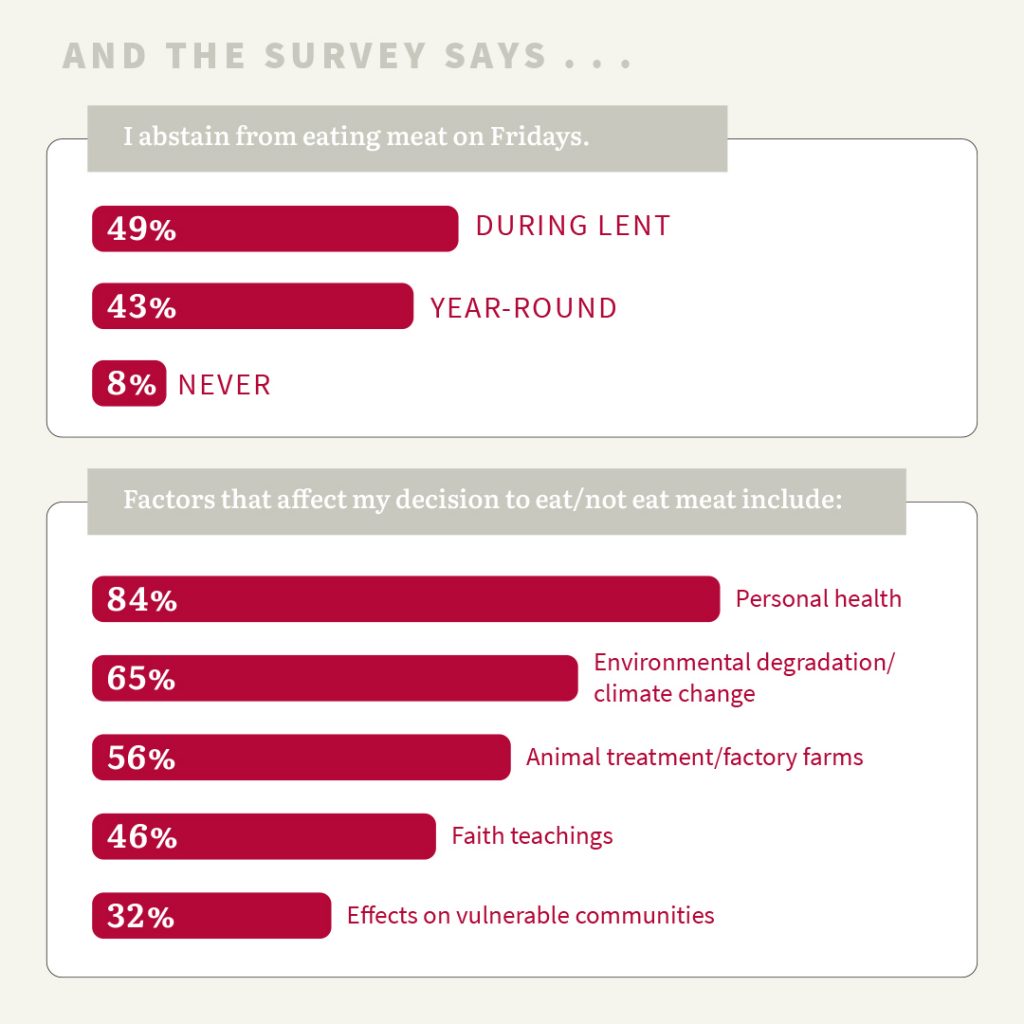 AND THE SURVEY SAYS . . .

I abstain from eating meat on Fridays.

49% DURING LENT

43% YEAR-ROUND

8% NEVER

Factors that affect my decision to eat/not eat meat include:

84% Personal health

65% Environmental degradation/ climate change

56% Animal treatment/factory farms

46% Faith teachings

32% Effects on vulnerable communities